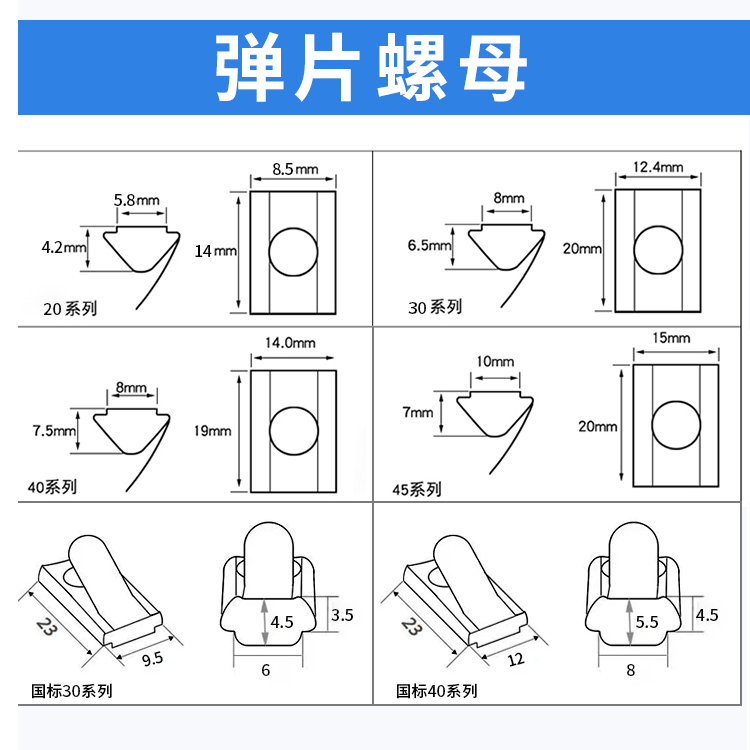 弹片螺母

5.8mm
4.2mm
8.5mm
14mm
20系列

8mm
6.5mm
12.4mm
20mm
30系列

8mm
7.5mm
14.0mm
19mm
40系列

10mm
7mm
15mm
20mm
45系列

23
9.5
4.5
3.5
6
国标30系列

23
12
5.5
4.5
8
国标40系列