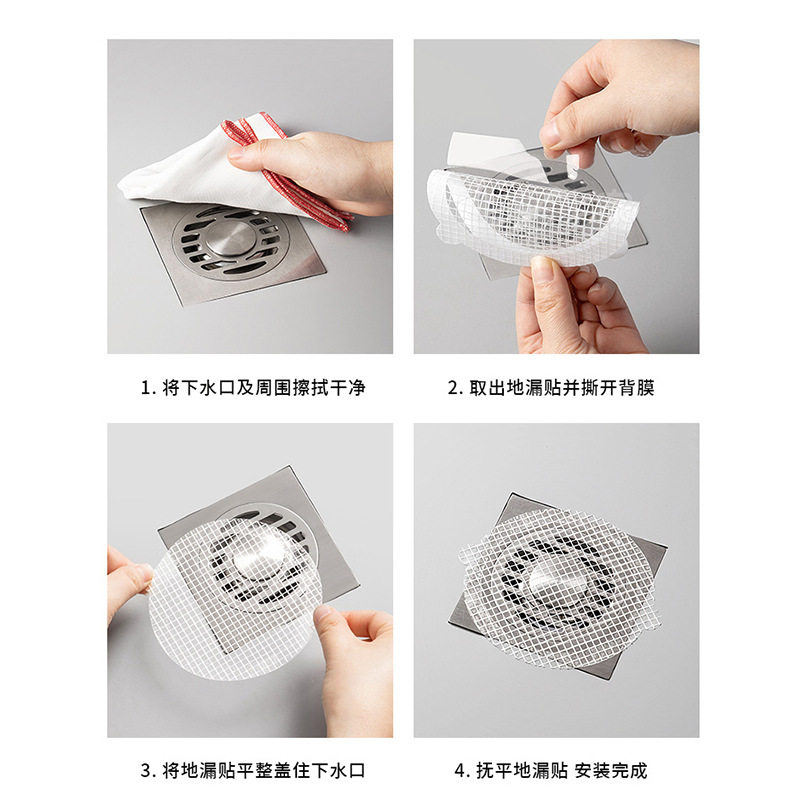 1. 将下水口及周围擦拭干净

2. 取出地漏贴并撕开背膜

3. 将地漏贴平整盖住下水口

4. 抚平地漏贴 安装完成