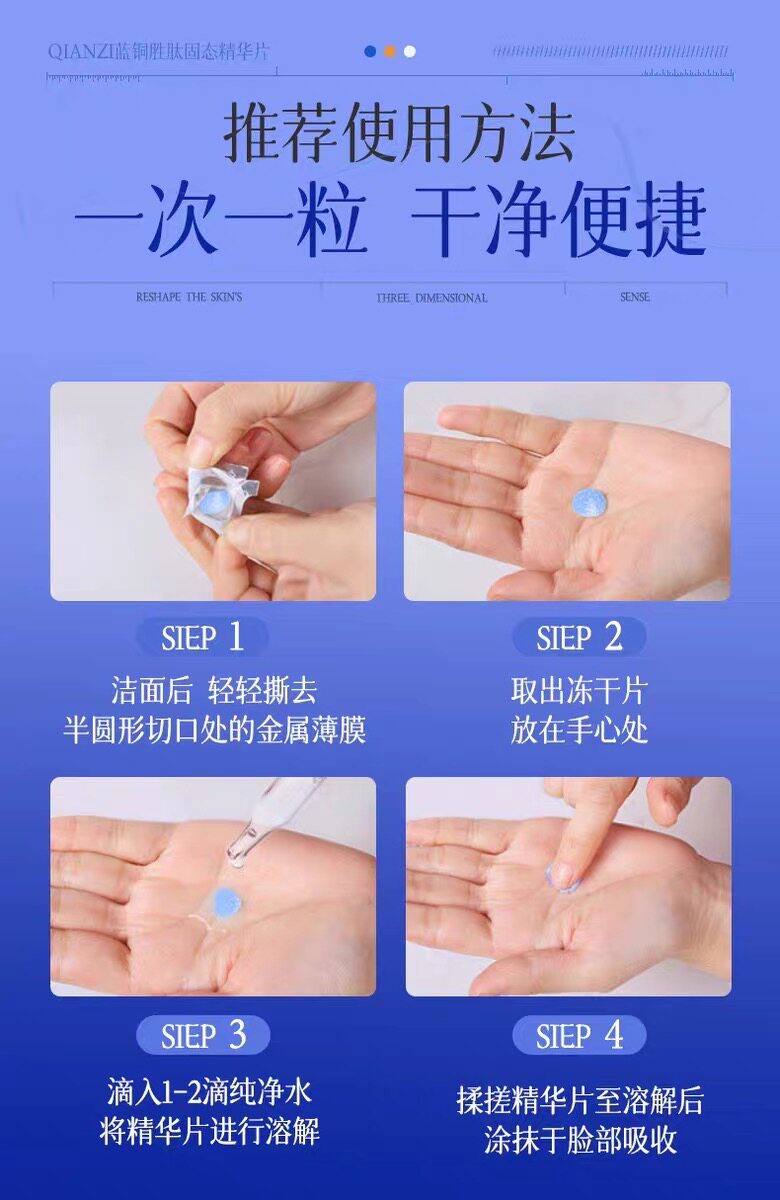 QIANZI蓝铜胜肽固态精华片

推荐使用方法
一次一粒 干净便捷

RESHAPE THE SKIN'S THREE DIMENSIONAL SENSE

SIEP 1
洁面后 轻轻撕去
半圆形切口处的金属薄膜

SIEP 2
取出冻干片
放在手心处

SIEP 3
滴入1-2滴纯净水
将精华片进行溶解

SIEP 4
揉搓精华片至溶解后
涂抹于脸部吸收