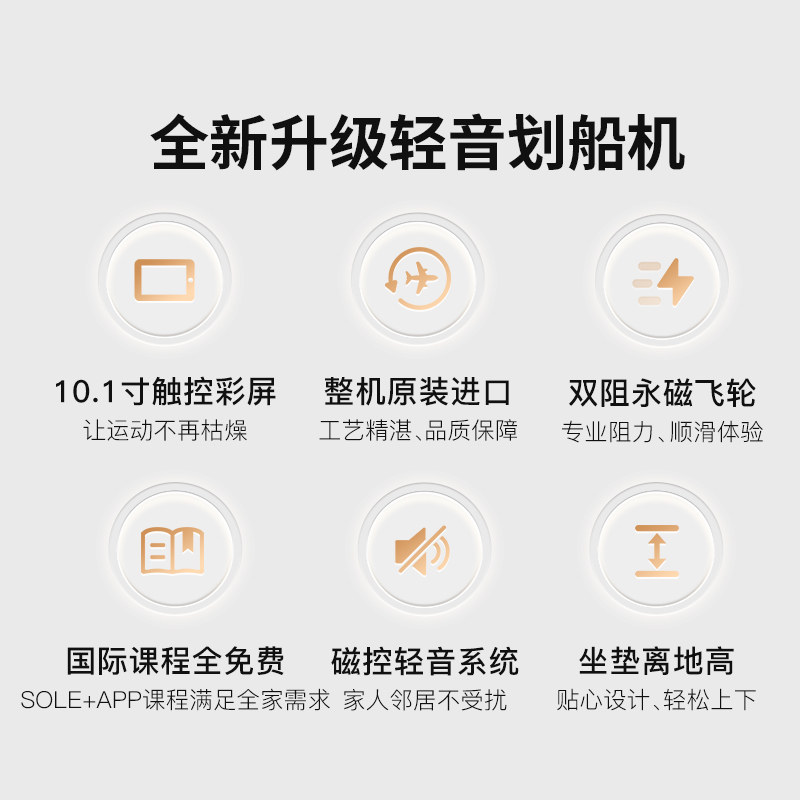 全新升级轻音划船机

10.1寸触控彩屏
让运动不再枯燥

整机原装进口
工艺精湛、品质保障

双阻永磁飞轮
专业阻力、顺滑体验

国际课程全免费
SOLE+APP课程满足全家需求

磁控轻音系统
家人邻居不受扰

坐垫离地高
贴心设计、轻松上下