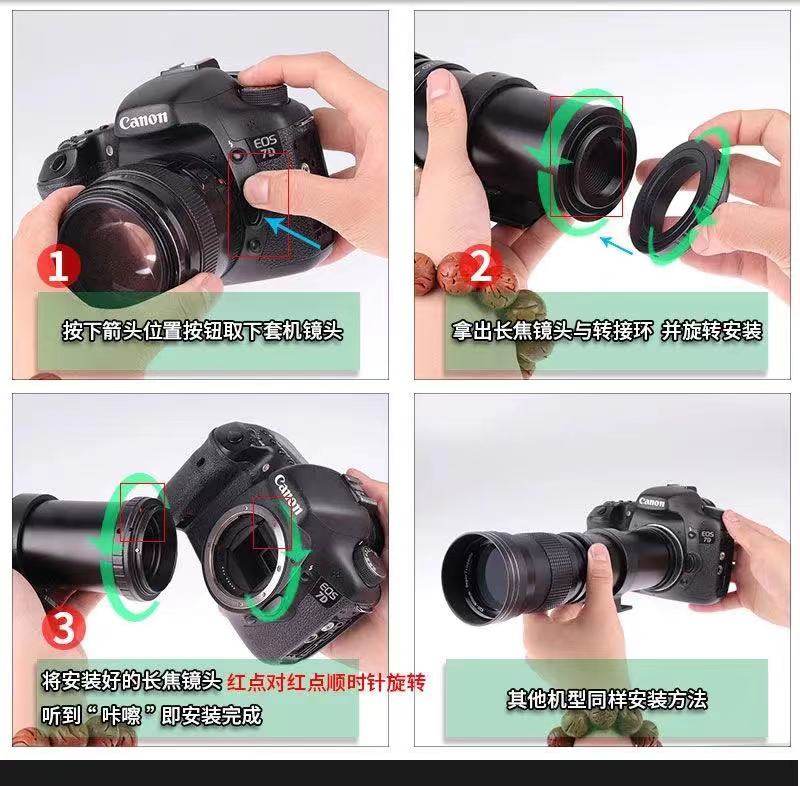 Canon
EOS 7D
1
按下箭头位置按钮取下套机镜头

2
拿出长焦镜头与转接环 并旋转安装

Canon
EOS 7D
3
将安装好的长焦镜头 红点对红点顺时针旋转
听到“咔嚓”即安装完成

Canon
EOS 7D
其他机型同样安装方法