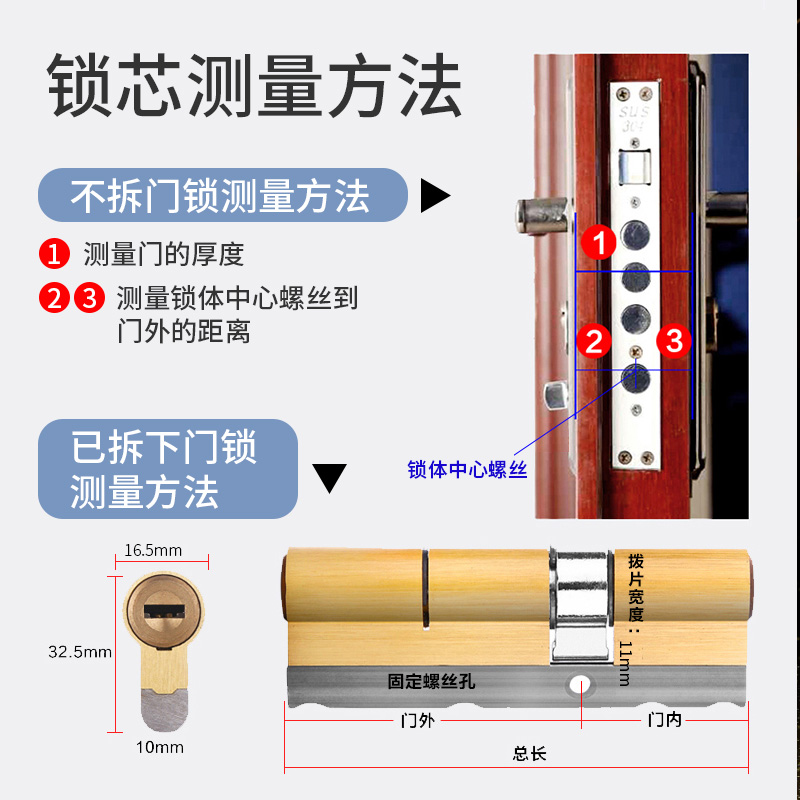 锁芯测量方法

不拆门锁测量方法

1 测量门的厚度

2 3 测量锁体中心螺丝到门外的距离

SUS 304

1

2 3

锁体中心螺丝

已拆下门锁测量方法

16.5mm

32.5mm

10mm

拨片宽度：11mm

固定螺丝孔

门外

门内

总长