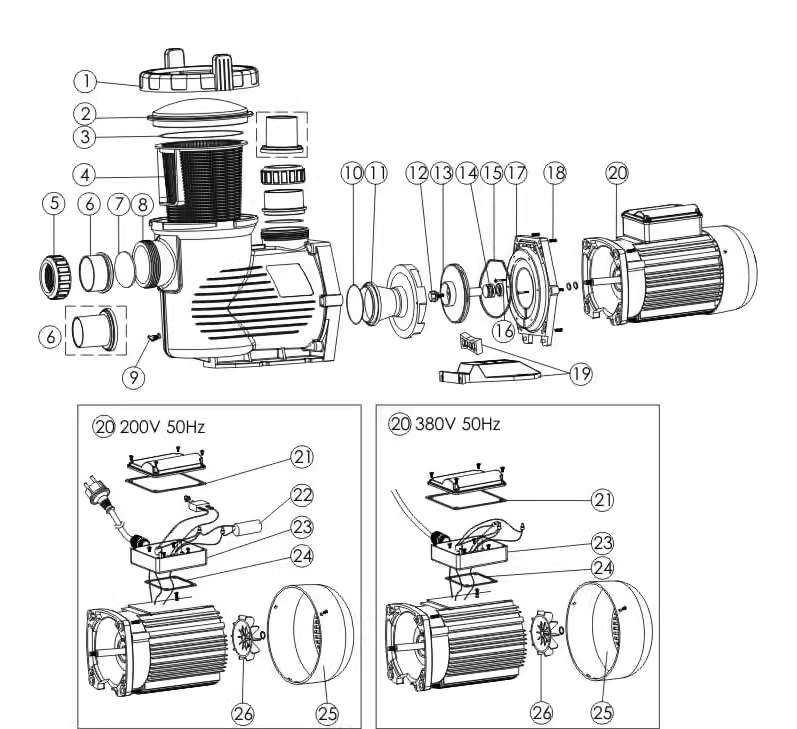 1
2
3
4
5
6
7
8
6
9
10
11
12
13
14
15
17
18
20
16
19

20 200V 50Hz
21
22
23
24
26
25

20 380V 50Hz
21
23
24
26
25