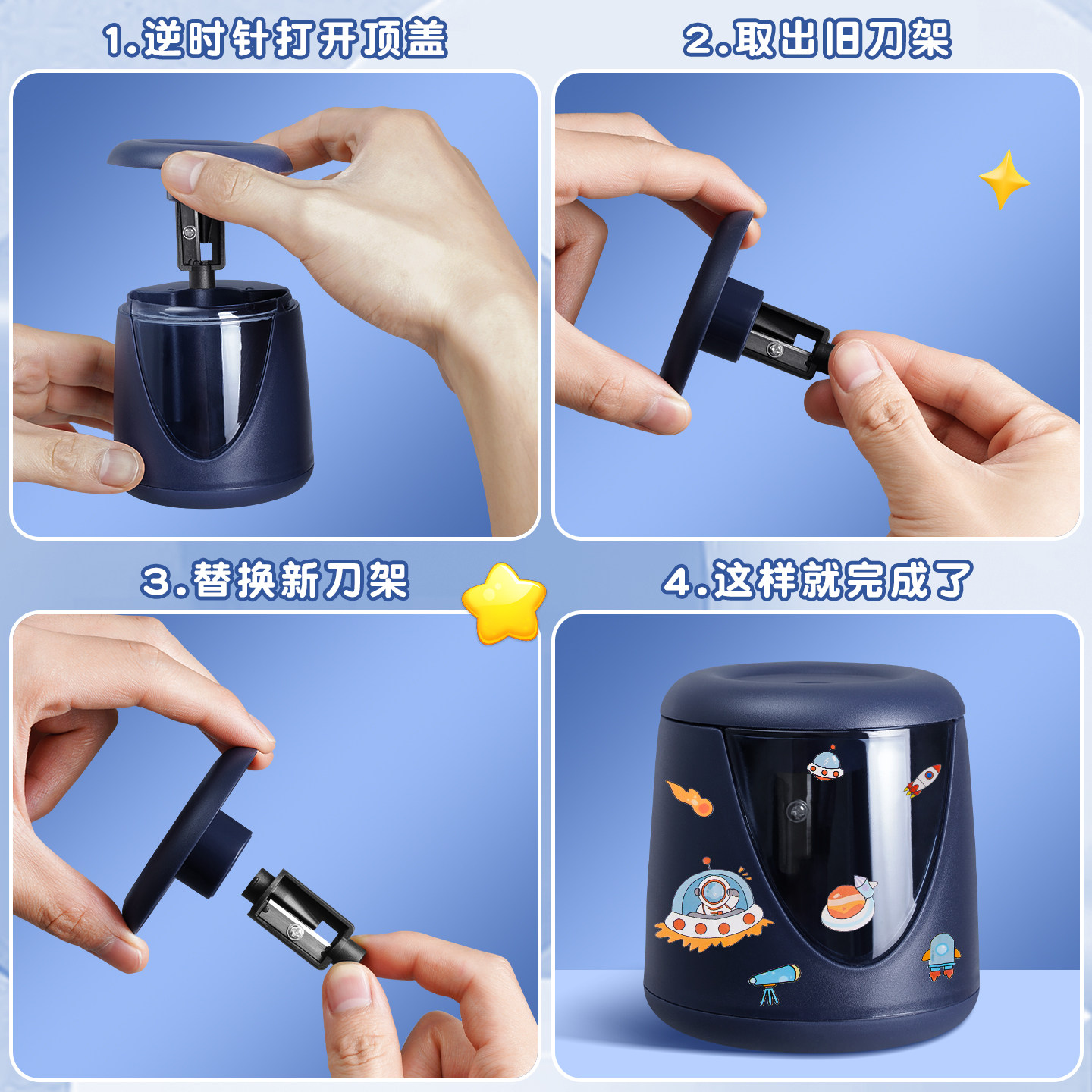 1.逆时针打开顶盖

2.取出旧刀架

3.替换新刀架

4.这样就完成了