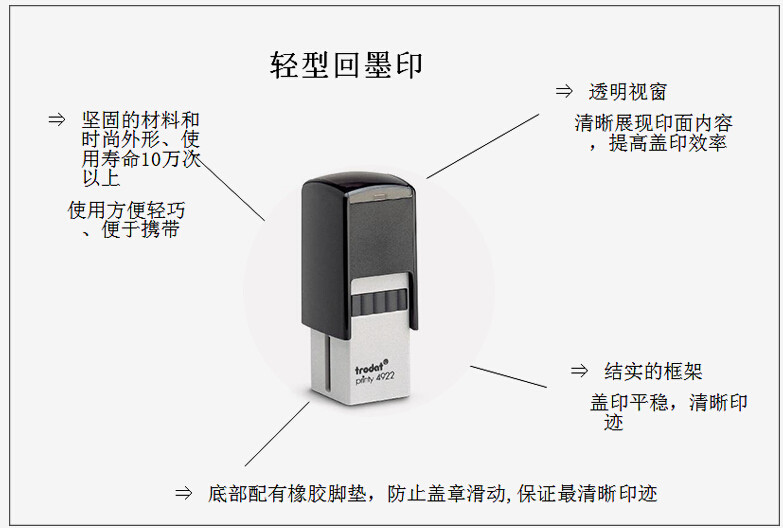 轻型回墨印

⇒ 坚固的材料和时尚外形、使用寿命10万次以上

使用方便轻巧、便于携带

⇒ 透明视窗

清晰展现印面内容，提高盖印效率

trodat® printy 4922

⇒ 结实的框架

盖印平稳，清晰印迹

⇒ 底部配有橡胶脚垫，防止盖章滑动, 保证最清晰印迹