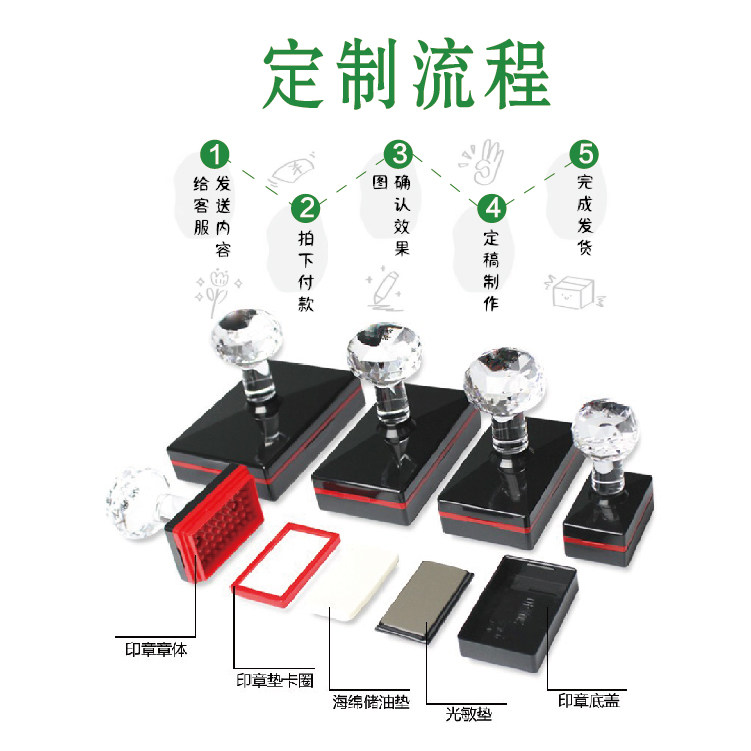 定制流程

1
发送内容给客服

2
拍下付款

3
确认效果图

4
定稿制作

5
完成发货

印章章体

印章垫卡圈

海绵储油垫

光敏垫

印章底盖