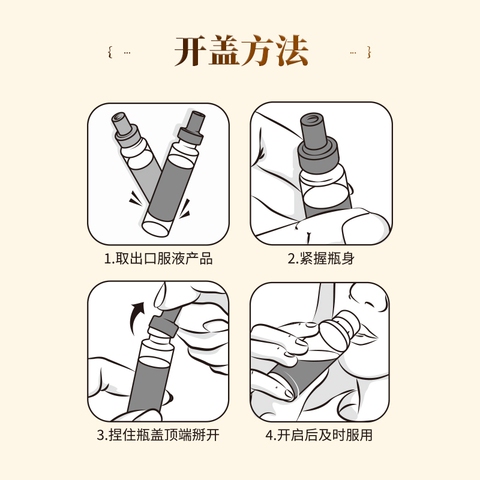 开盖方法

1.取出口服液产品

2.紧握瓶身

3.捏住瓶盖顶端掰开

4.开启后及时服用