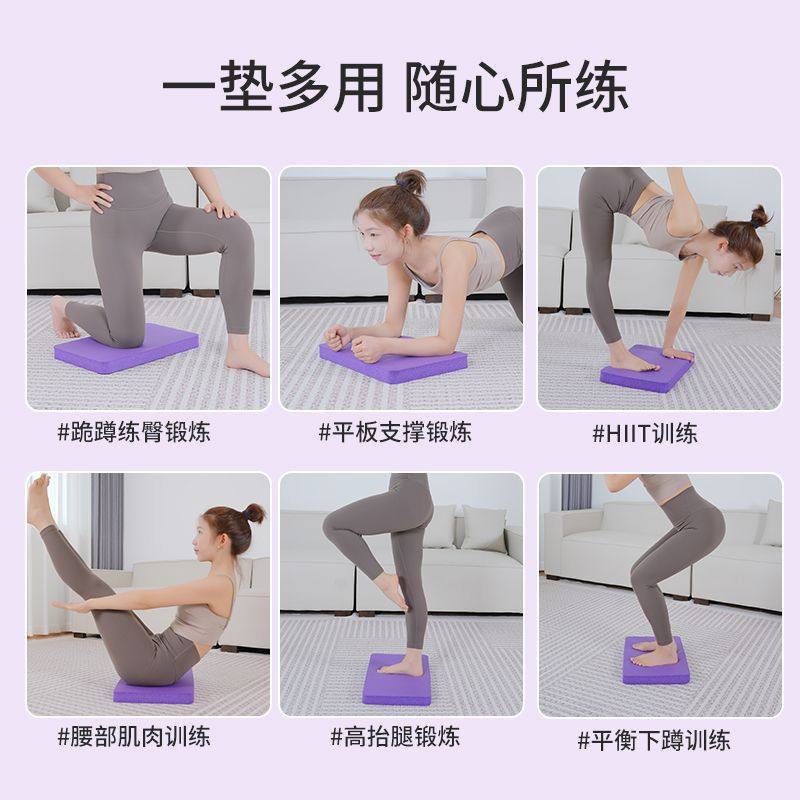 一垫多用 随心所练

#跪蹲练臀锻炼

#平板支撑锻炼

#HIIT训练

#腰部肌肉训练

#高抬腿锻炼

#平衡下蹲训练