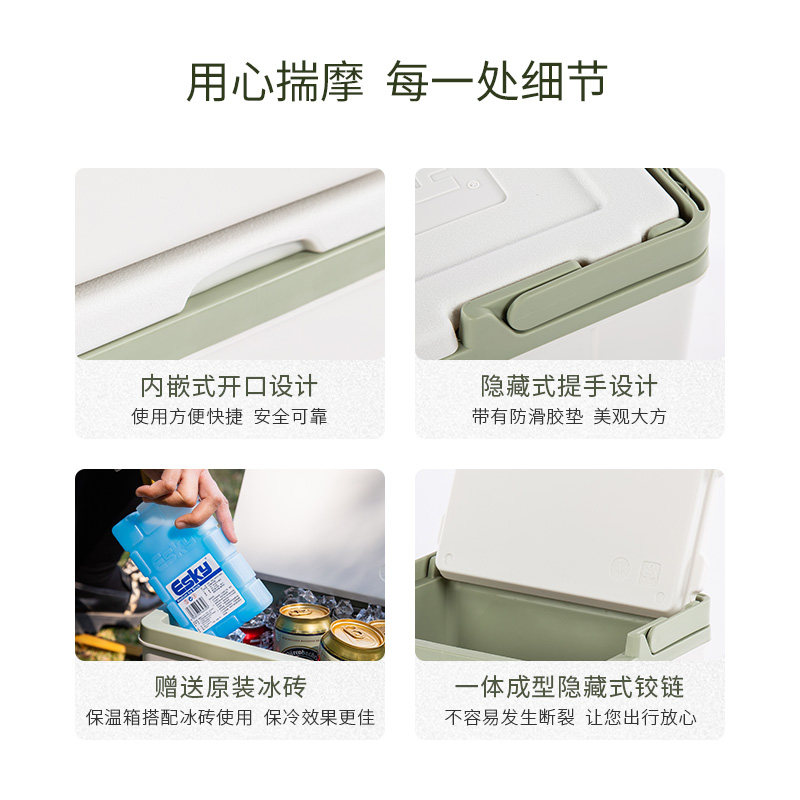 用心揣摩 每一处细节

内嵌式开口设计
使用方便快捷 安全可靠

隐藏式提手设计
带有防滑胶垫 美观大方

esky

赠送原装冰砖
保温箱搭配冰砖使用 保冷效果更佳

一体成型隐藏式铰链
不容易发生断裂 让您出行放心