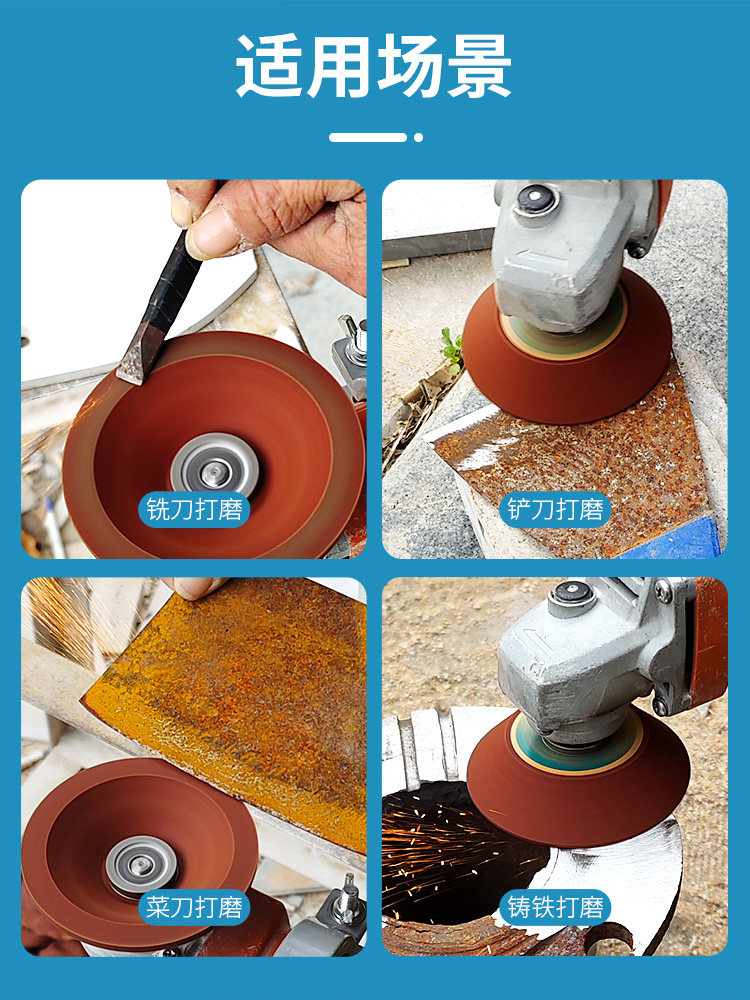 适用场景

铣刀打磨

铲刀打磨

菜刀打磨

铸铁打磨