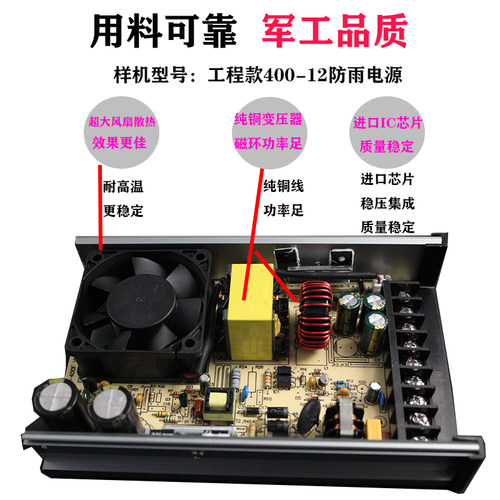 用料可靠 军工品质

样机型号：工程款400-12防雨电源

超大风扇散热
效果更佳

耐高温
更稳定

纯铜变压器
磁环功率足

纯铜线
功率足

进口IC芯片
质量稳定

进口芯片
稳压集成
质量稳定