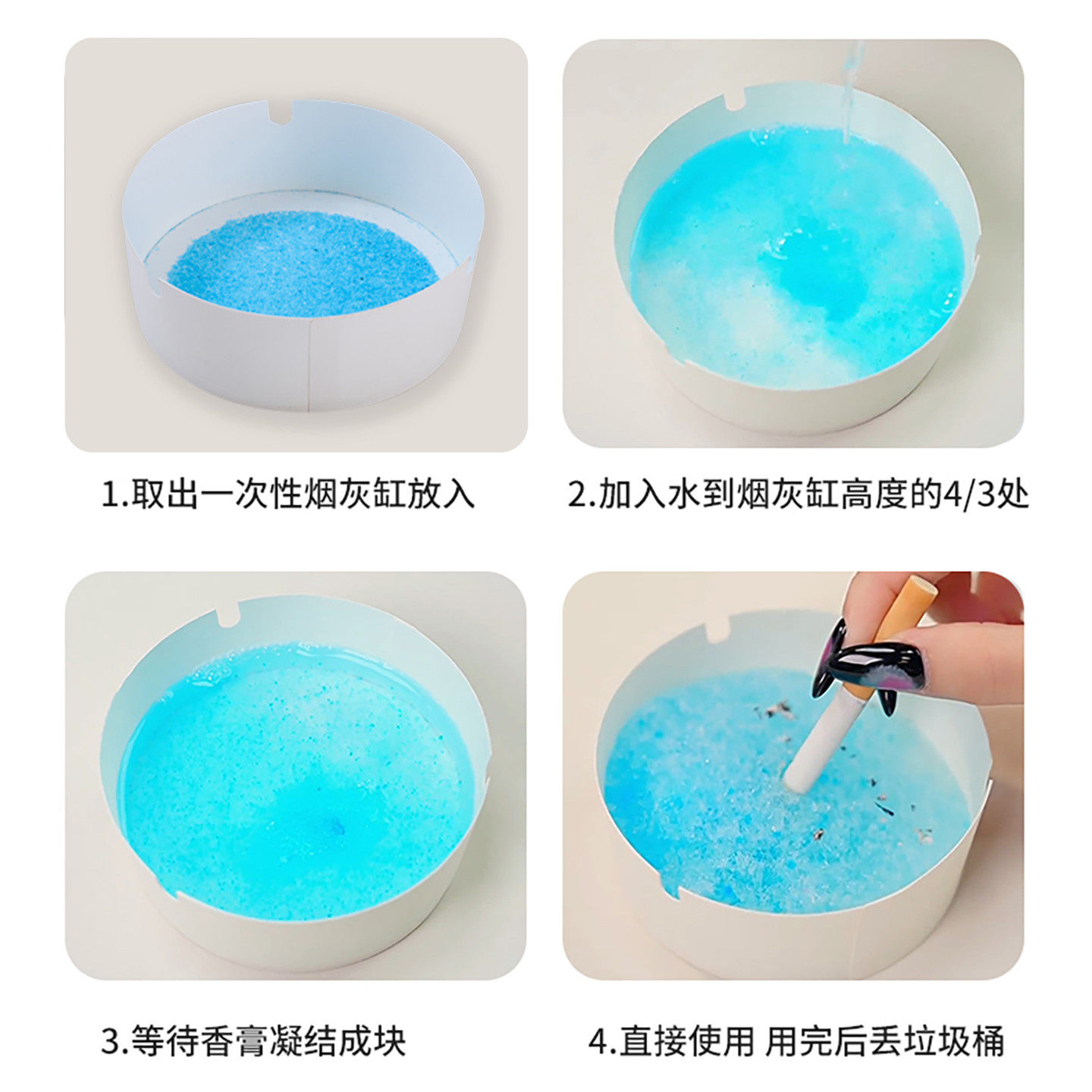 1.取出一次性烟灰缸放入

2.加入水到烟灰缸高度的4/3处

3.等待香膏凝结成块

4.直接使用 用完后丢垃圾桶