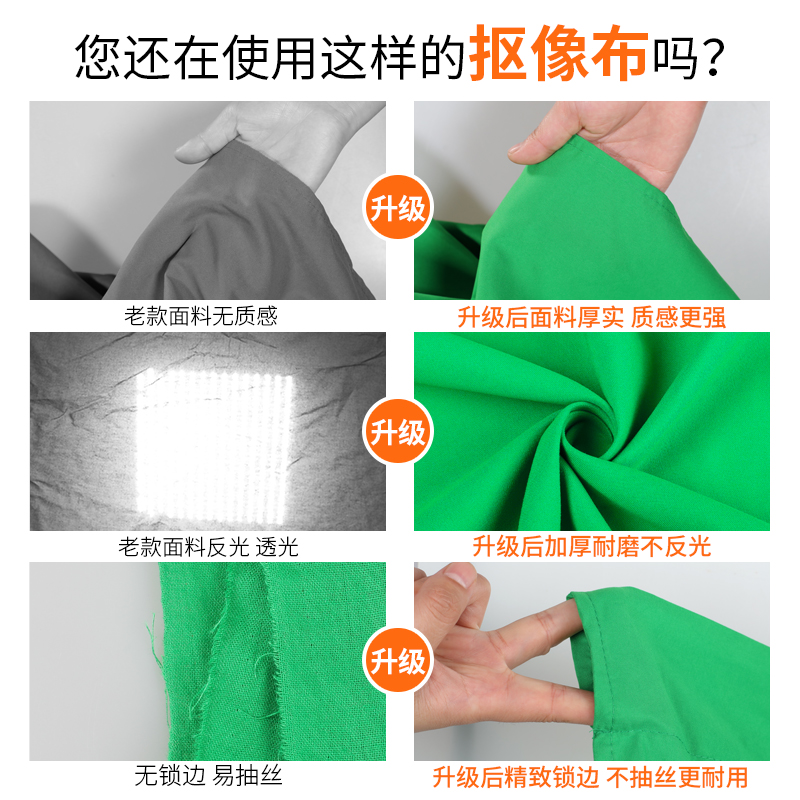 您还在使用这样的抠像布吗？

升级

老款面料无质感

升级后面料厚实 质感更强

升级

老款面料反光 透光

升级后加厚耐磨不反光

升级

无锁边 易抽丝

升级后精致锁边 不抽丝更耐用