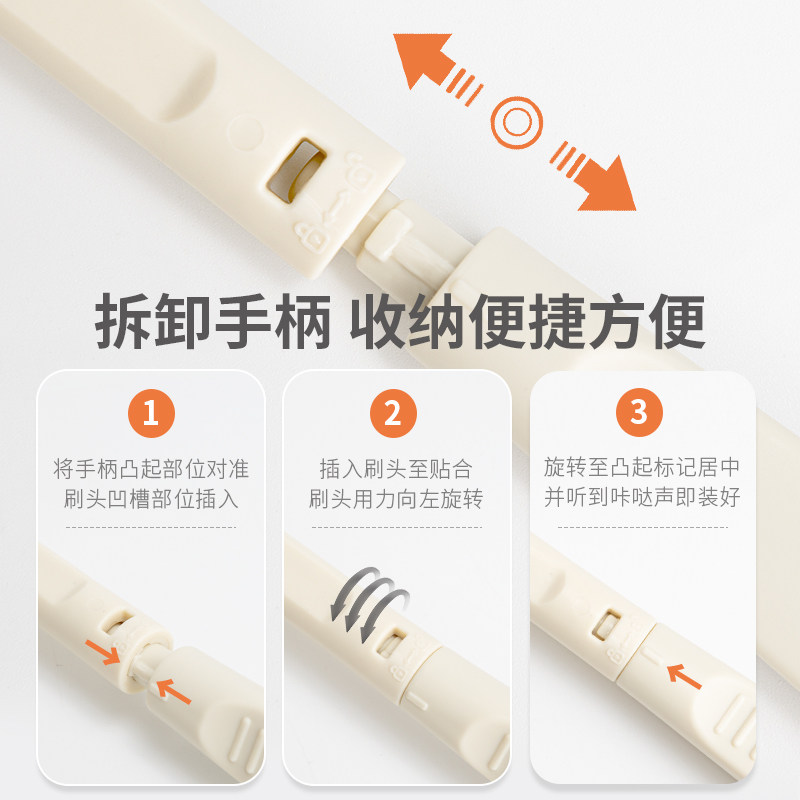 拆卸手柄 收纳便捷方便

1
将手柄凸起部位对准刷头凹槽部位插入

2
插入刷头至贴合刷头用力向左旋转

3
旋转至凸起标记居中并听到咔哒声即装好