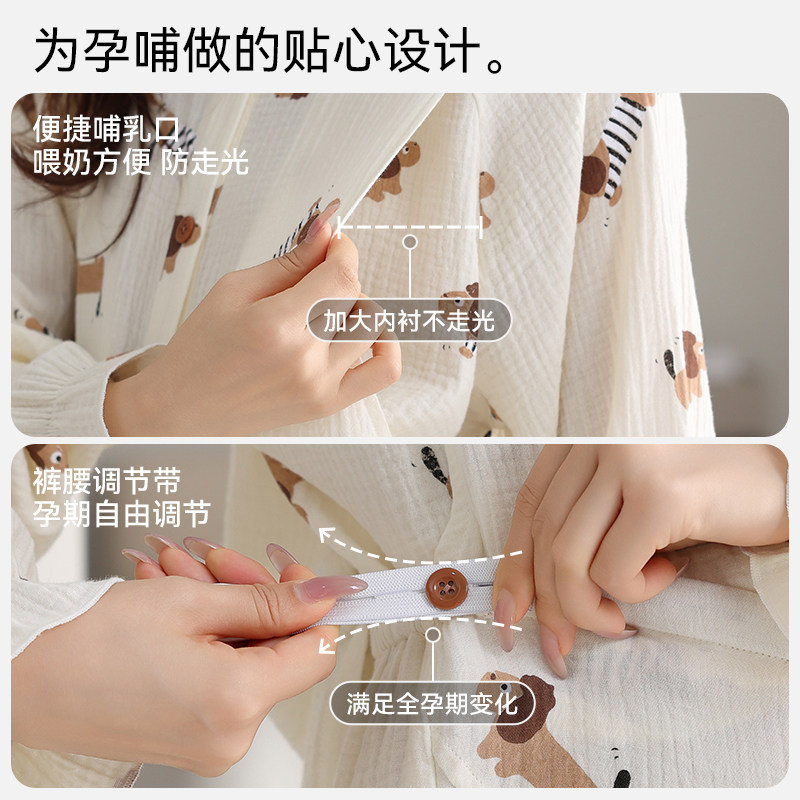 为孕哺做的贴心设计。

便捷哺乳口
喂奶方便 防走光

加大内衬不走光

裤腰调节带
孕期自由调节

满足全孕期变化