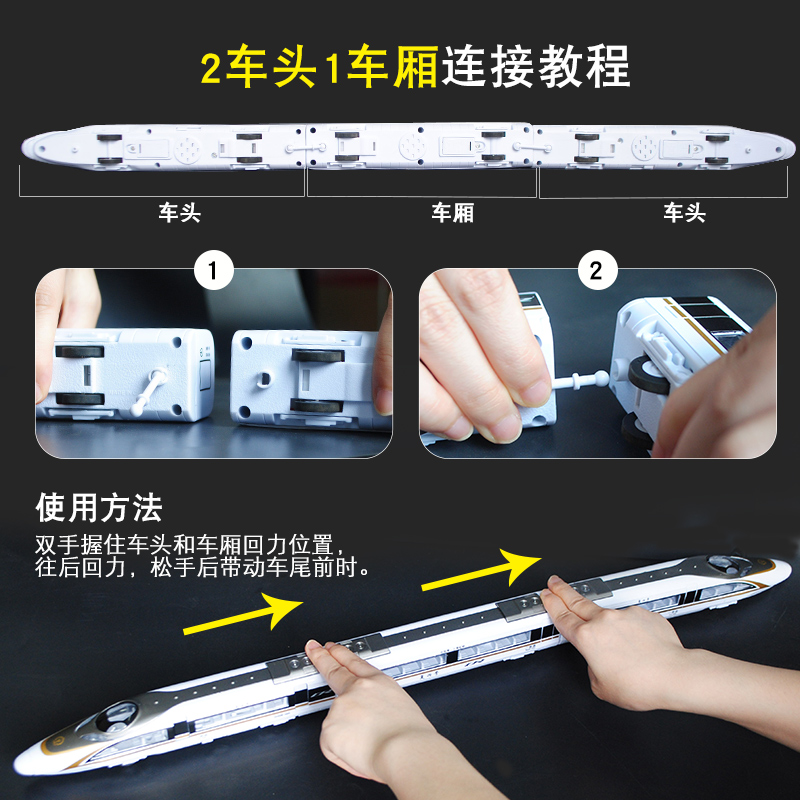 2车头1车厢连接教程

车头

车厢

车头

1

2

使用方法

双手握住车头和车厢回力位置，往后回力，松手后带动车尾前时。