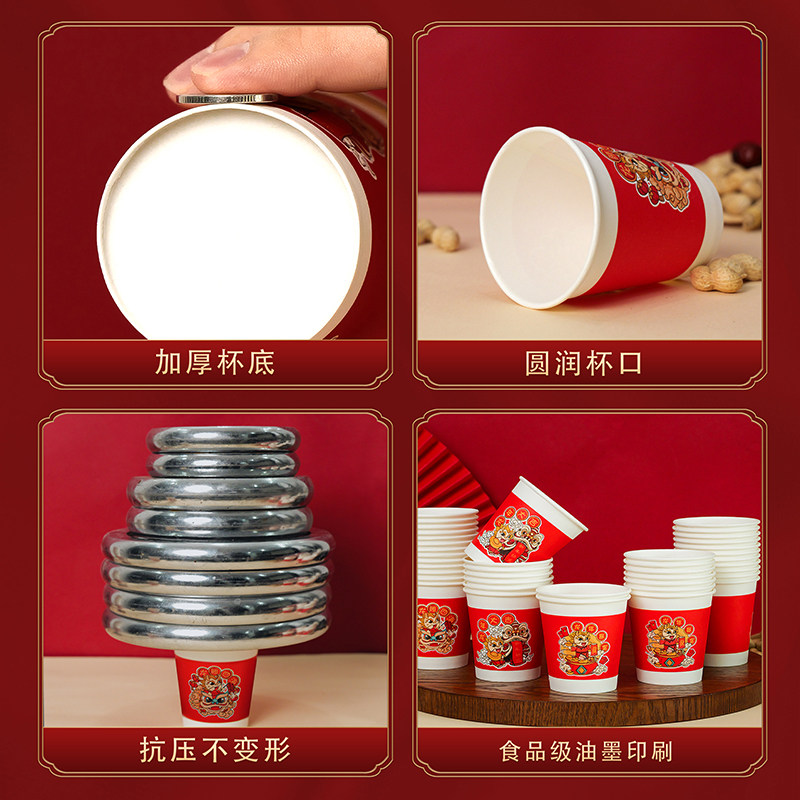 加厚杯底

圆润杯口

抗压不变形

食品级油墨印刷