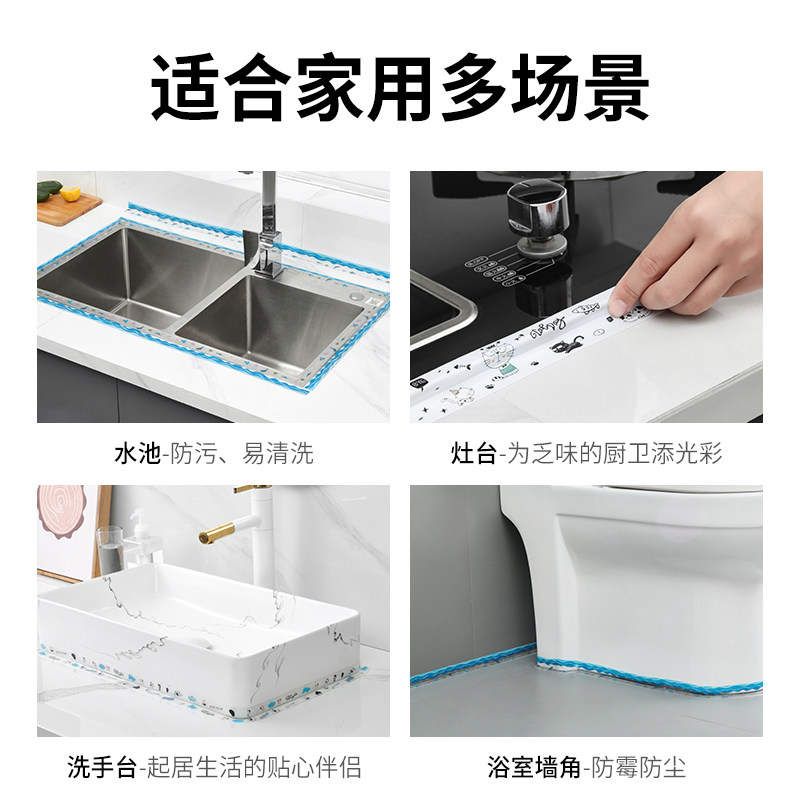 适合家用多场景

水池-防污、易清洗

灶台-为乏味的厨卫添光彩

洗手台-起居生活的贴心伴侣

浴室墙角-防霉防尘