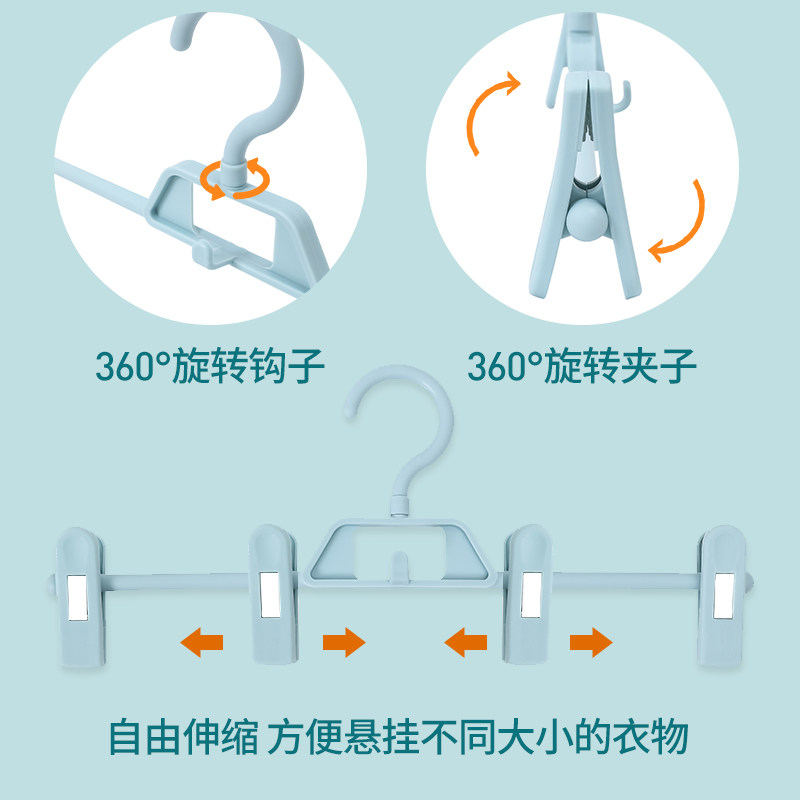 360°旋转钩子

360°旋转夹子

自由伸缩 方便悬挂不同大小的衣物