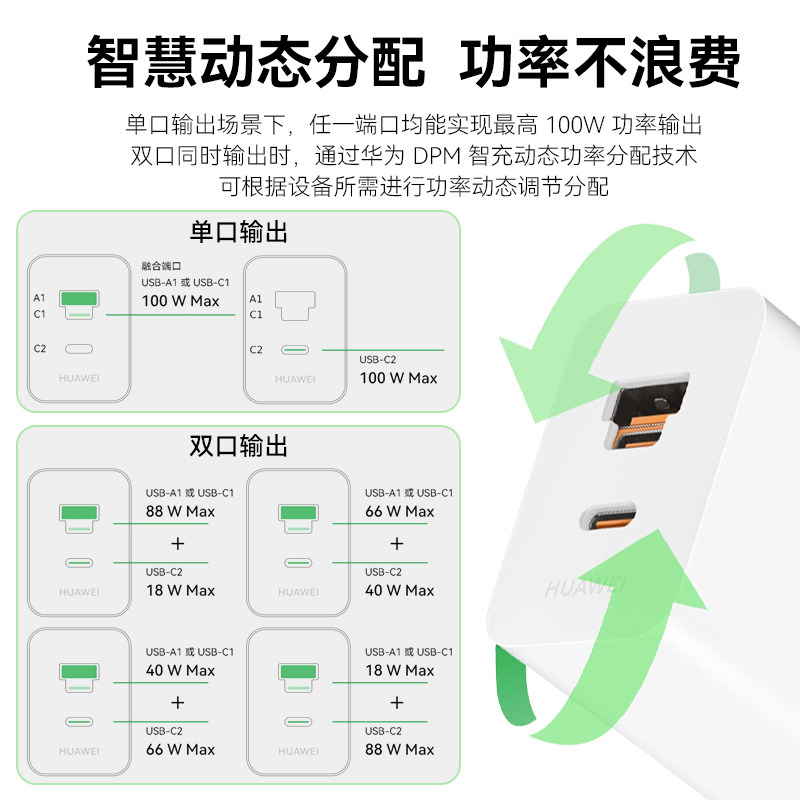 智慧动态分配 功率不浪费

单口输出场景下，任一端口均能实现最高 100W 功率输出
双口同时输出时，通过华为 DPM 智充动态功率分配技术
可根据设备所需进行功率动态调节分配

单口输出

A1
C1
C2
HUAWEI

融合端口
USB-A1 或 USB-C1
100 W Max

A1
C1
C2
HUAWEI

USB-C2
100 W Max

双口输出

HUAWEI
USB-A1 或 USB-C1
88 W Max
+
USB-C2
18 W Max

HUAWEI
USB-A1 或 USB-C1
66 W Max
+
USB-C2
40 W Max

HUAWEI
USB-A1 或 USB-C1
40 W Max
+
USB-C2
66 W Max

HUAWEI
USB-A1 或 USB-C1
18 W Max
+
USB-C2
88 W Max

HUAWEI