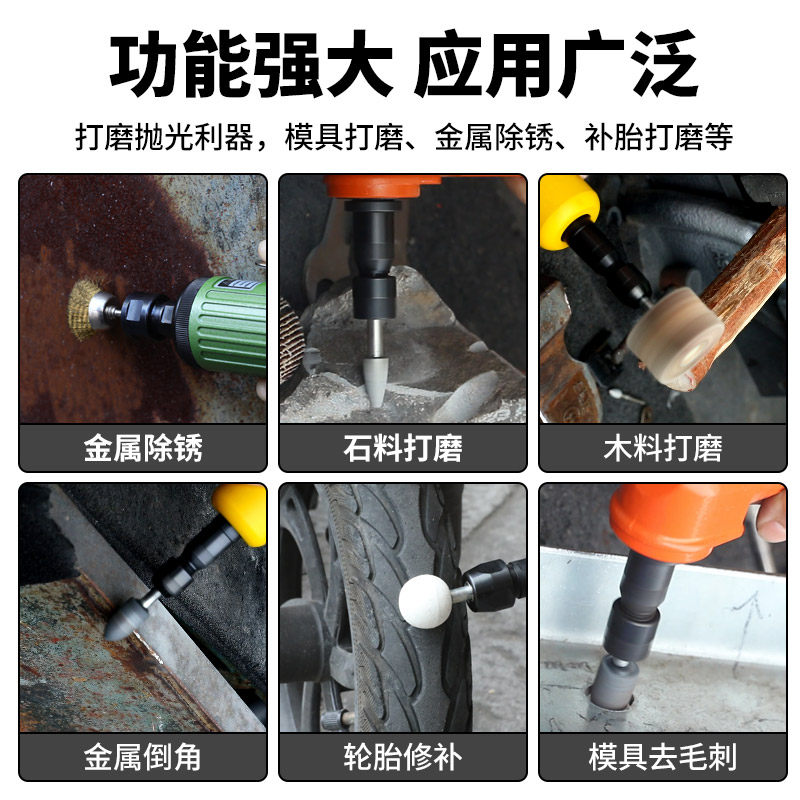 功能强大 应用广泛

打磨抛光利器，模具打磨、金属除锈、补胎打磨等

金属除锈

石料打磨

木料打磨

金属倒角

轮胎修补

模具去毛刺