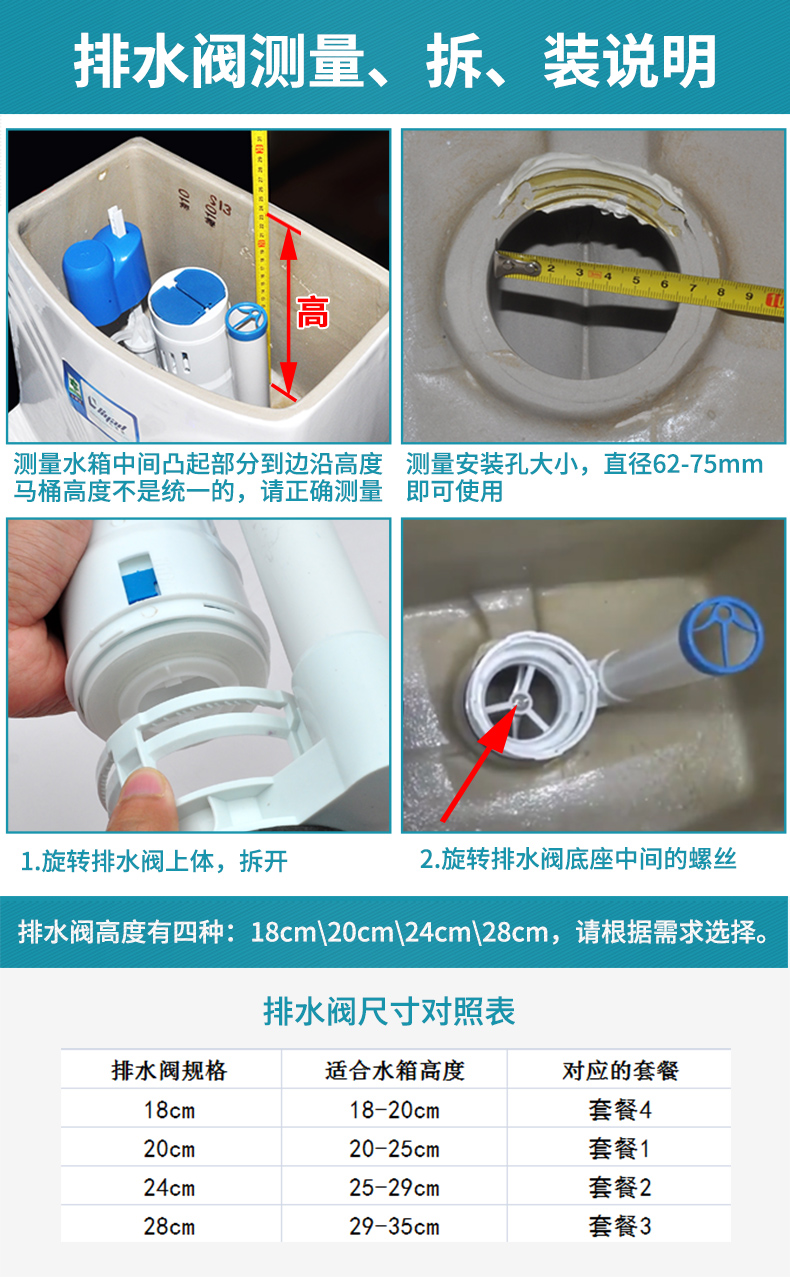 排水阀测量、拆、装说明

高

测量水箱中间凸起部分到边沿高度
马桶高度不是统一的，请正确测量

2 3 4 5 6 7 8 9 10

测量安装孔大小，直径62-75mm
即可使用

1.旋转排水阀上体，拆开

2.旋转排水阀底座中间的螺丝

排水阀高度有四种：18cm\20cm\24cm\28cm，请根据需求选择。

排水阀尺寸对照表

| 排水阀规格 | 适合水箱高度 | 对应的套餐 |
|---|---|---|
| 18cm | 18-20cm | 套餐4 |
| 20cm | 20-25cm | 套餐1 |
| 24cm | 25-29cm | 套餐2 |
| 28cm | 29-35cm | 套餐3 |