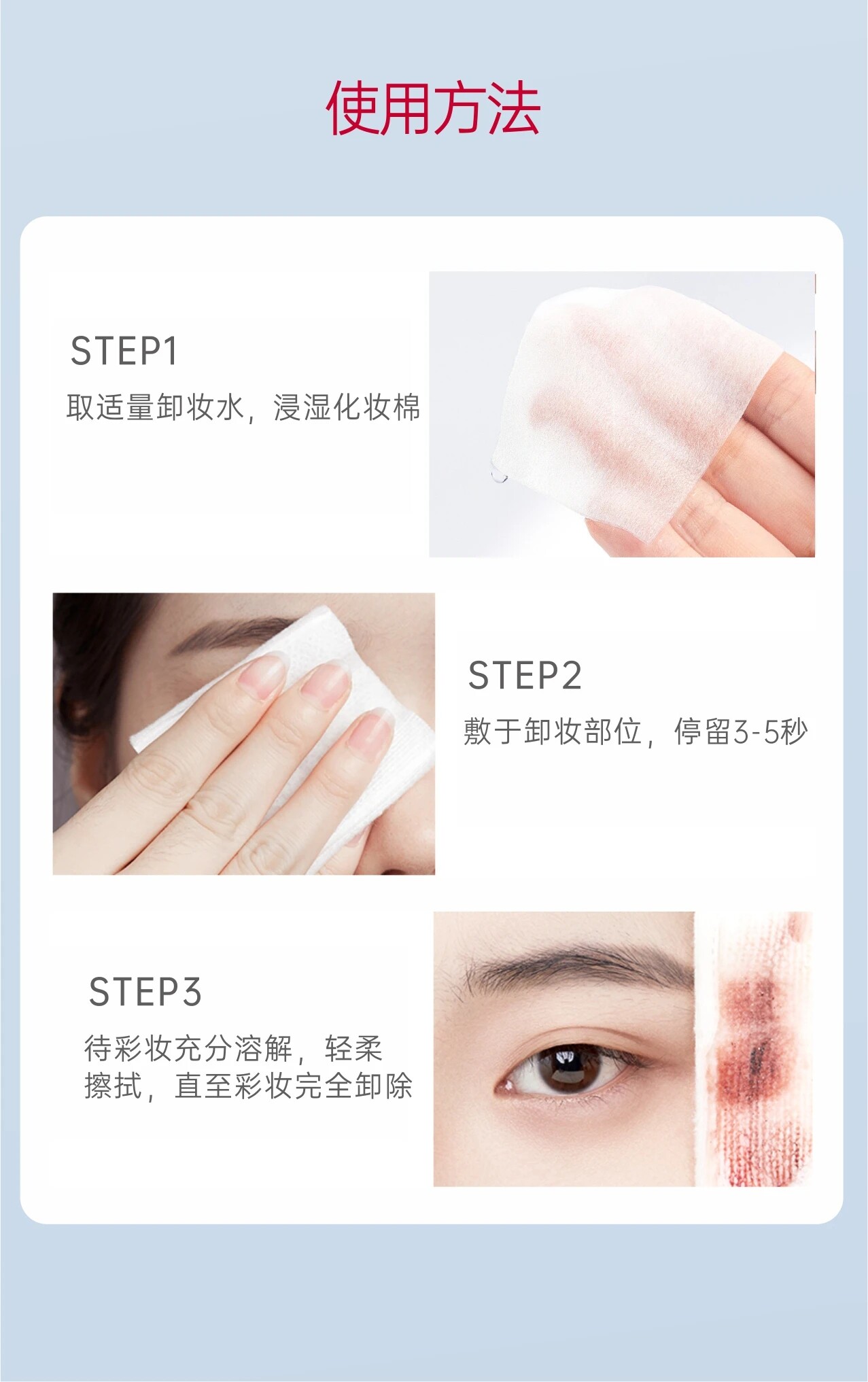 使用方法

STEP1
取适量卸妆水，浸湿化妆棉

STEP2
敷于卸妆部位，停留3-5秒

STEP3
待彩妆充分溶解，轻柔擦拭，直至彩妆完全卸除