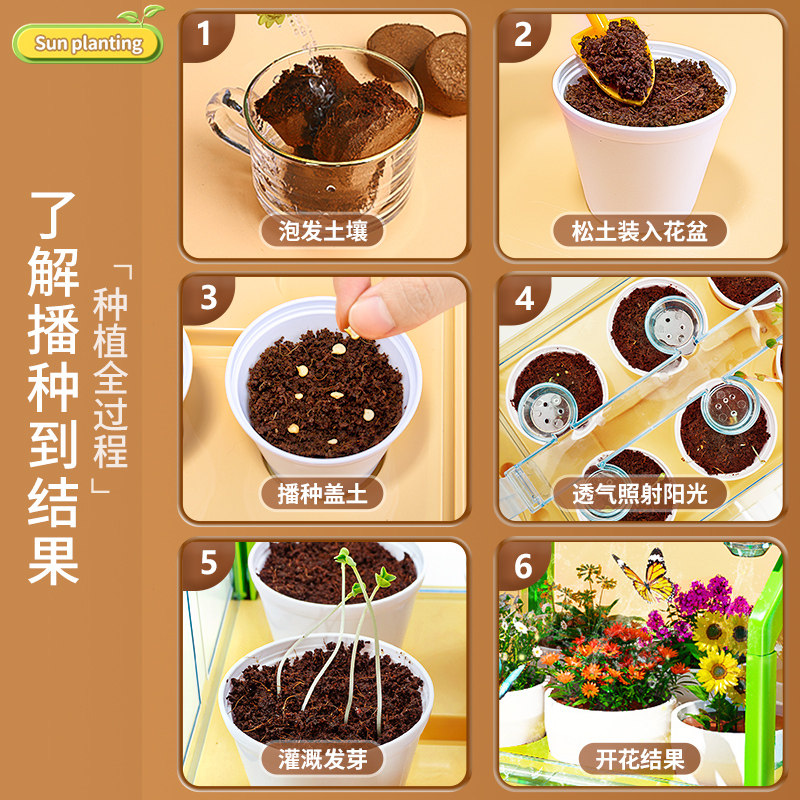 Sun planting

了解播种到结果

「种植全过程」

1
泡发土壤

2
松土装入花盆

3
播种盖土

4
透气照射阳光

5
灌溉发芽

6
开花结果