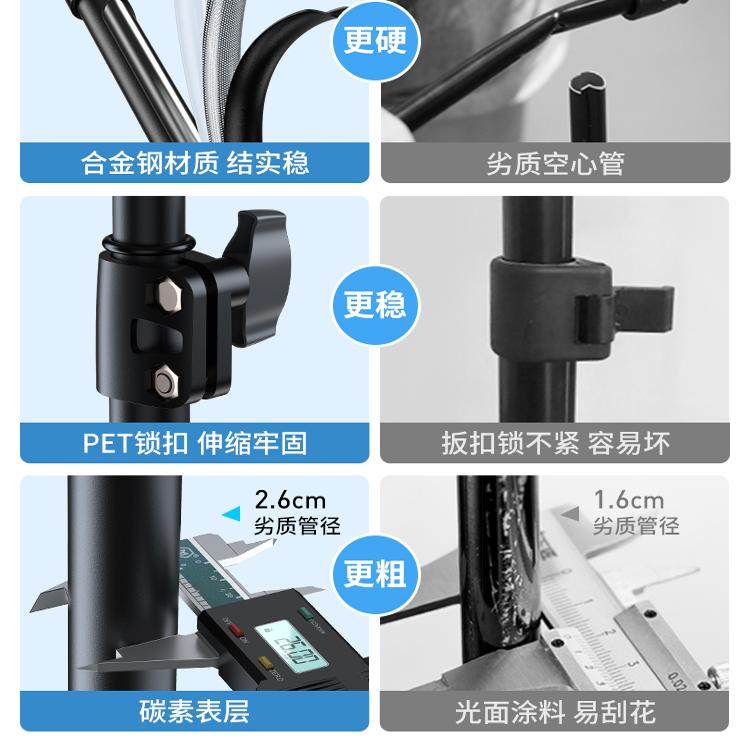 更硬

合金钢材质 结实稳

劣质空心管

更稳

PET锁扣 伸缩牢固

扳扣锁不紧 容易坏

2.6cm
劣质管径

更粗

1.6cm
劣质管径

26.03

碳素表层

光面涂料 易刮花