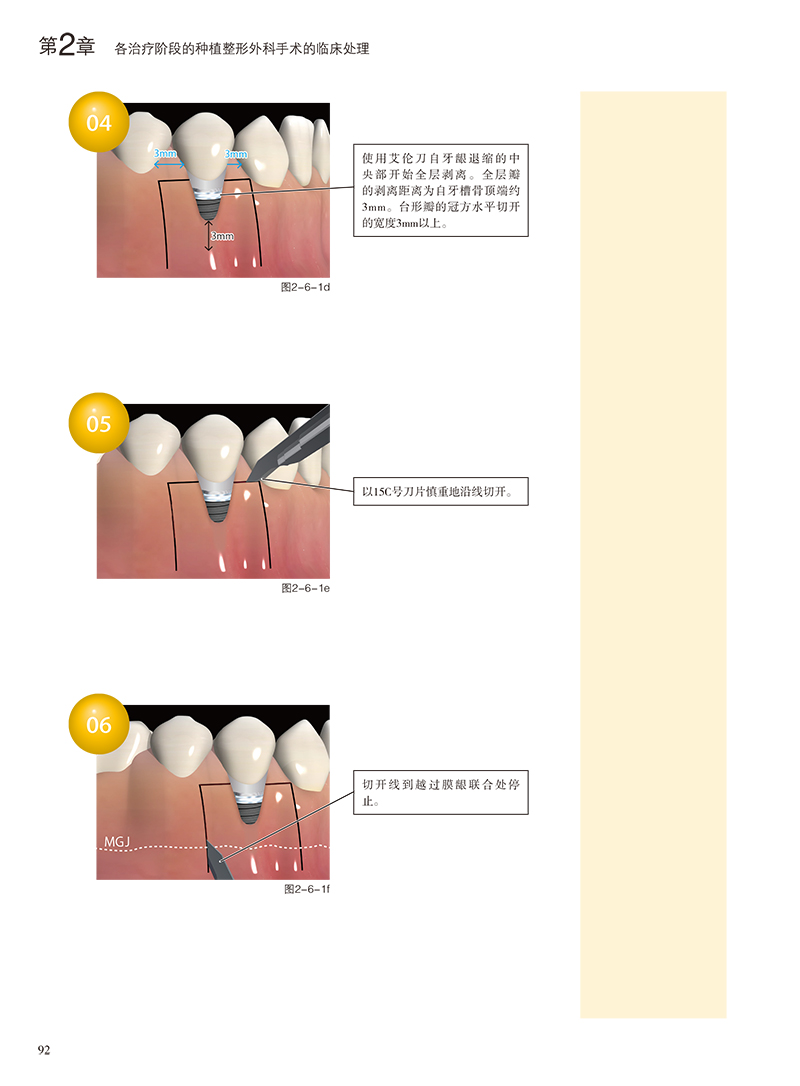 第2章 各治疗阶段的种植整形外科手术的临床处理

04

3mm 3mm

3mm

使用艾伦刀自牙龈退缩的中央部开始全层剥离。全层瓣的剥离距离为自牙槽骨顶端约3mm。台形瓣的冠方水平切开的宽度3mm以上。

图2-6-1d

05

以15C号刀片慎重地沿线切开。

图2-6-1e

06

MGJ

切开线到越过膜龈联合处停止。

图2-6-1f

92