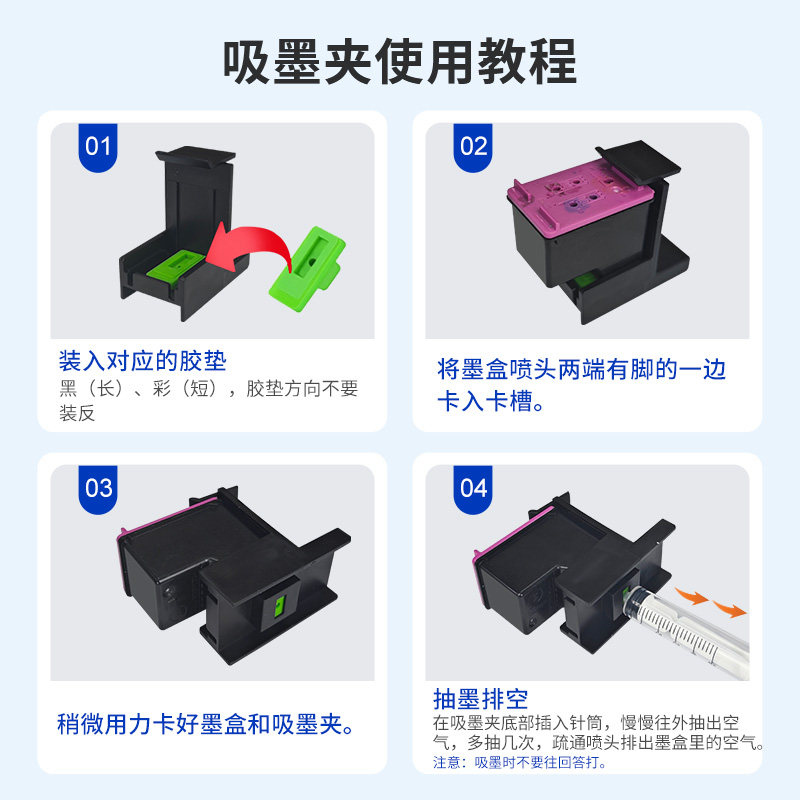 吸墨夹使用教程

01

装入对应的胶垫
黑（长）、彩（短），胶垫方向不要装反

02

将墨盒喷头两端有脚的一边卡入卡槽。

03

稍微用力卡好墨盒和吸墨夹。

04

抽墨排空
在吸墨夹底部插入针筒，慢慢往外抽出空气，多抽几次，疏通喷头排出墨盒里的空气。
注意：吸墨时不要往回答打。