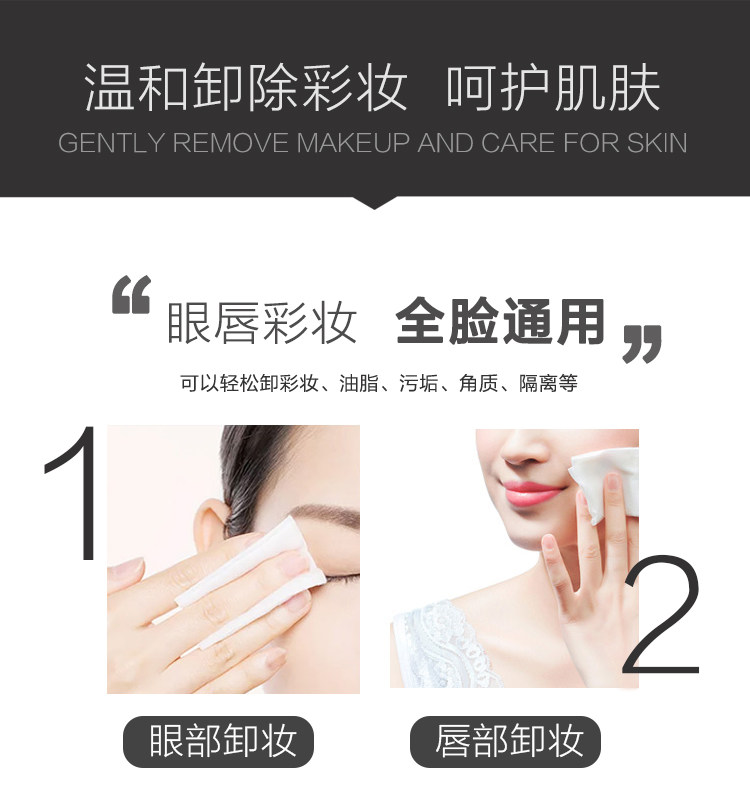 温和卸除彩妆 呵护肌肤
GENTLY REMOVE MAKEUP AND CARE FOR SKIN

“ 眼唇彩妆 全脸通用 ”
可以轻松卸彩妆、油脂、污垢、角质、隔离等

1

2

眼部卸妆

唇部卸妆