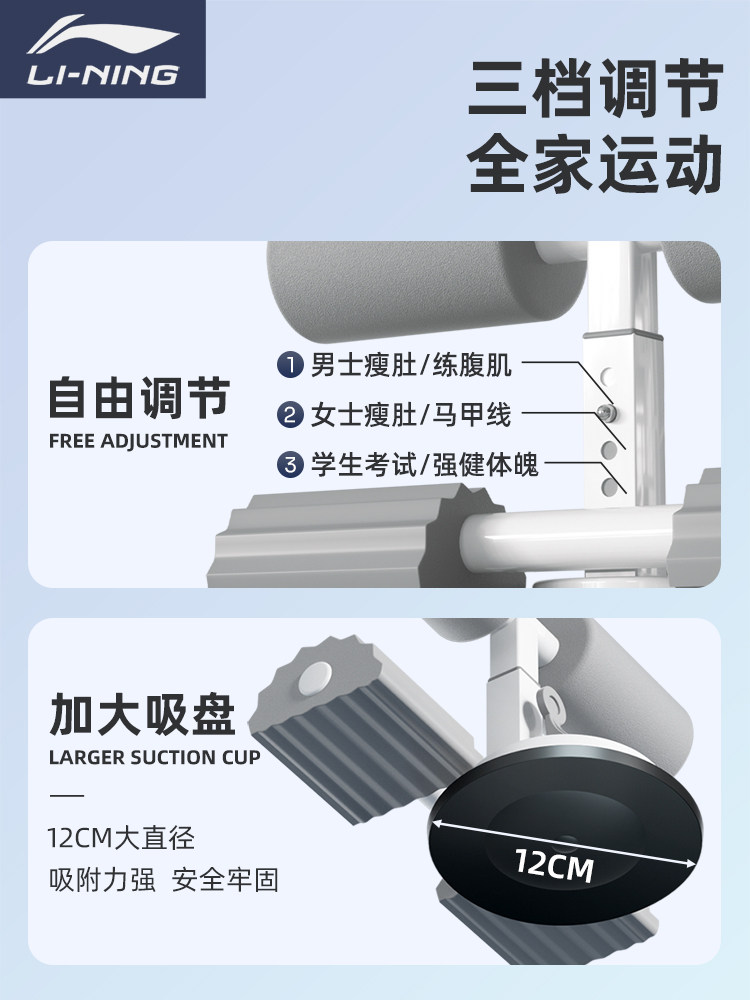 LI-NING

三档调节
全家运动

自由调节
FREE ADJUSTMENT

1 男士瘦肚/练腹肌
2 女士瘦肚/马甲线
3 学生考试/强健体魄

加大吸盘
LARGER SUCTION CUP

12CM大直径
吸附力强 安全牢固

12CM