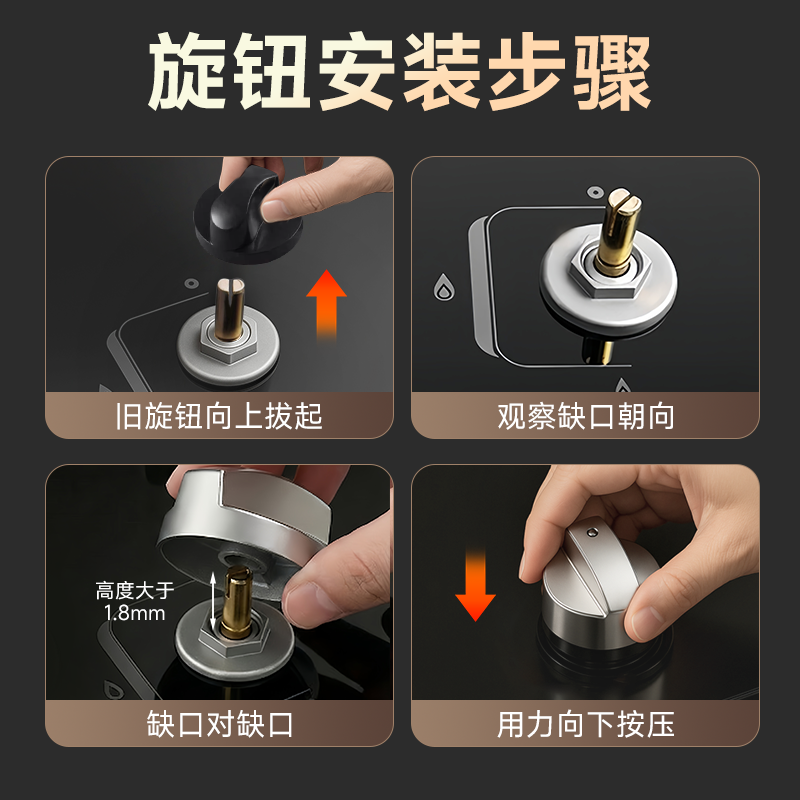 旋钮安装步骤

旧旋钮向上拔起

观察缺口朝向

高度大于
1.8mm

缺口对缺口

用力向下按压