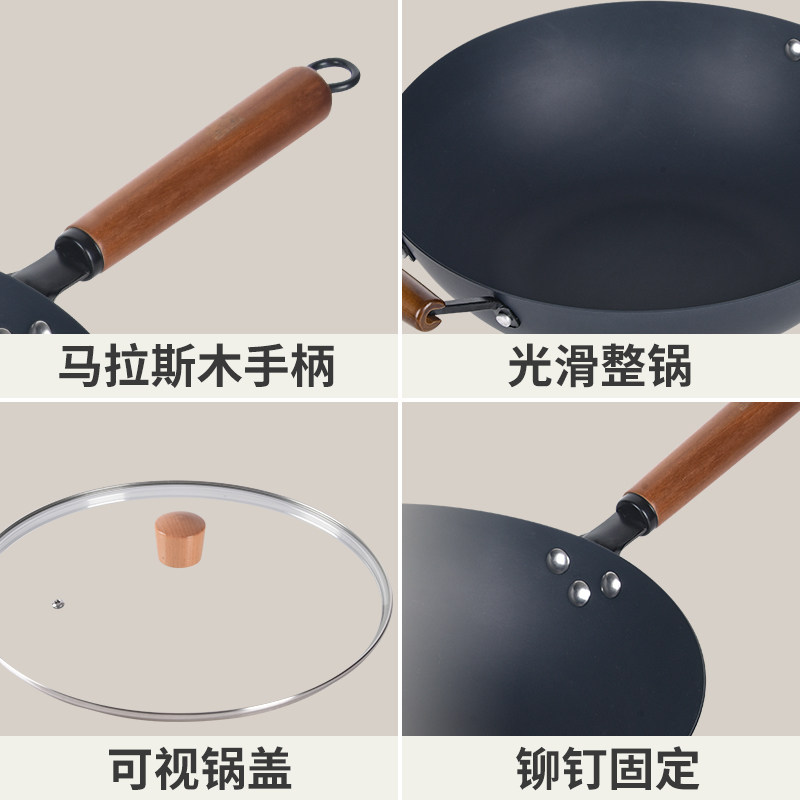 马拉斯木手柄

光滑整锅

可视锅盖

铆钉固定