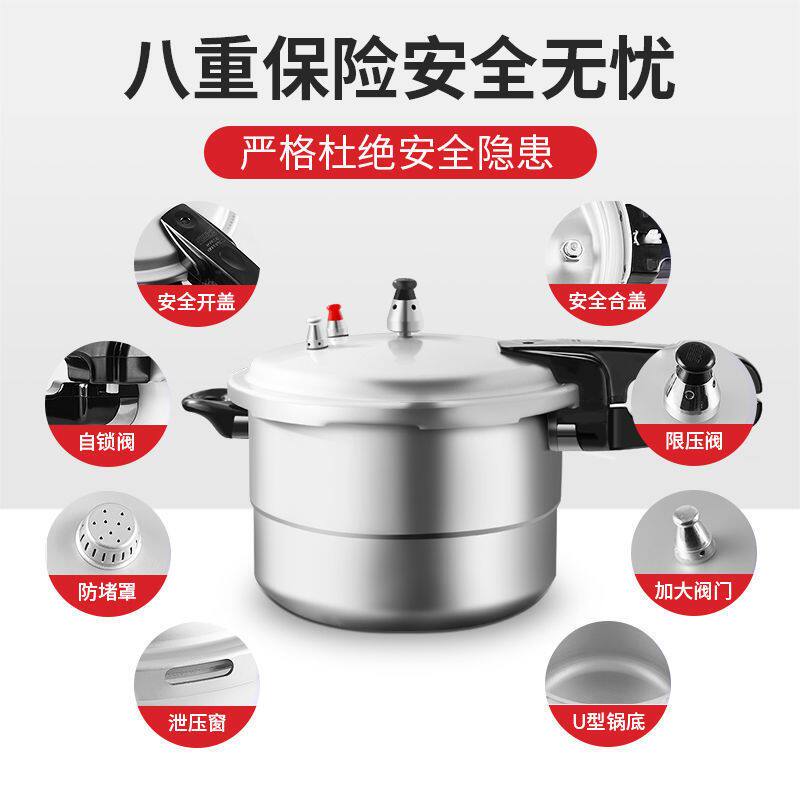 八重保险安全无忧

严格杜绝安全隐患

安全开盖

安全合盖

自锁阀

限压阀

防堵罩

加大阀门

泄压窗

U型锅底