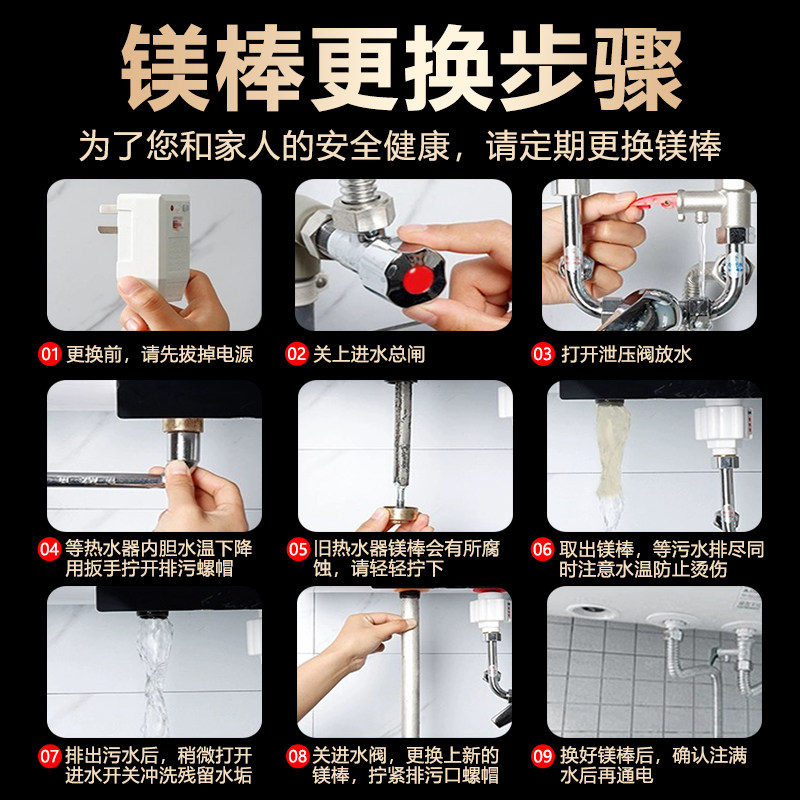 镁棒更换步骤

为了您和家人的安全健康，请定期更换镁棒

01 更换前，请先拔掉电源

02 关上进水总闸

03 打开泄压阀放水

04 等热水器内胆水温下降用扳手拧开排污螺帽

05 旧热水器镁棒会有所腐蚀，请轻轻拧下

06 取出镁棒，等污水排尽同时注意水温防止烫伤

07 排出污水后，稍微打开进水开关冲洗残留水垢

08 关进水阀，更换上新的镁棒，拧紧排污口螺帽

09 换好镁棒后，确认注满水后再通电