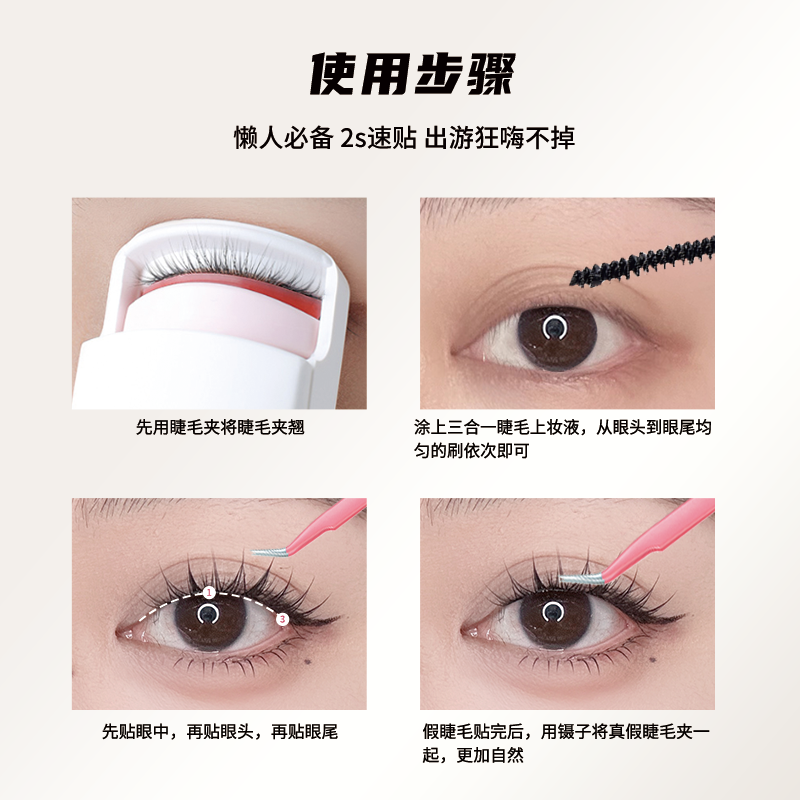 使用步骤

懒人必备 2s速贴 出游狂嗨不掉

先用睫毛夹将睫毛夹翘

涂上三合一睫毛上妆液，从眼头到眼尾均匀的刷依次即可

1
3

先贴眼中，再贴眼头，再贴眼尾

假睫毛贴完后，用镊子将真假睫毛夹一起，更加自然