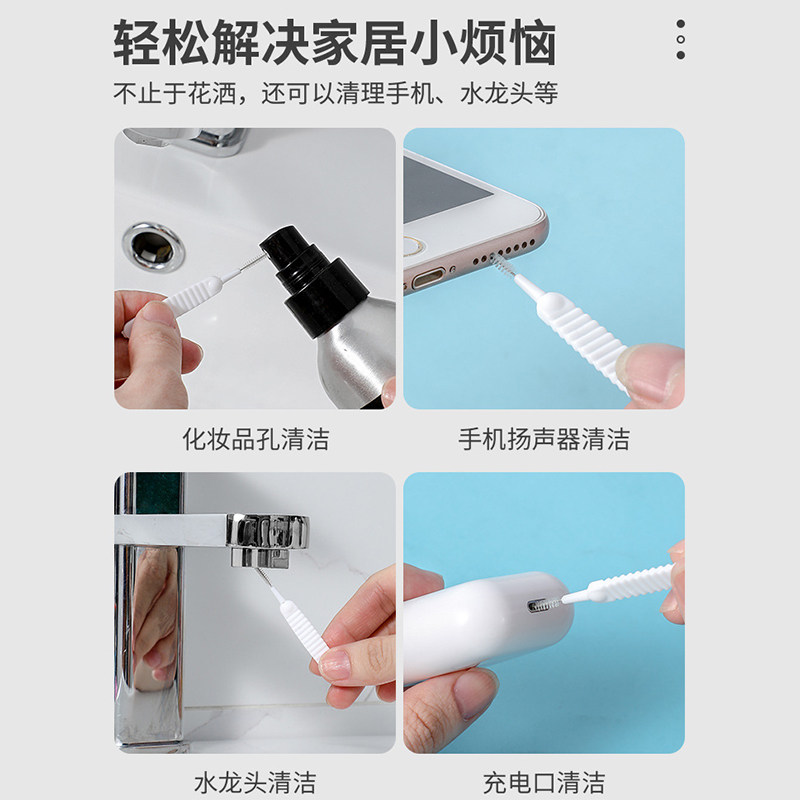 轻松解决家居小烦恼

不止于花洒，还可以清理手机、水龙头等

化妆品孔清洁

手机扬声器清洁

水龙头清洁

充电口清洁