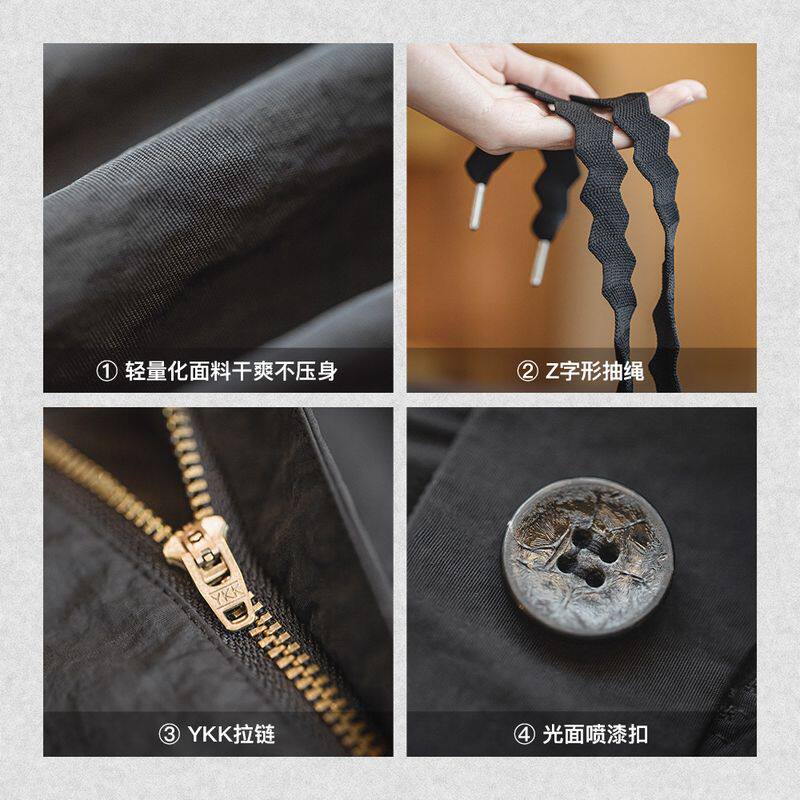 ① 轻量化面料干爽不压身

② Z字形抽绳

YKK

③ YKK拉链

④ 光面喷漆扣