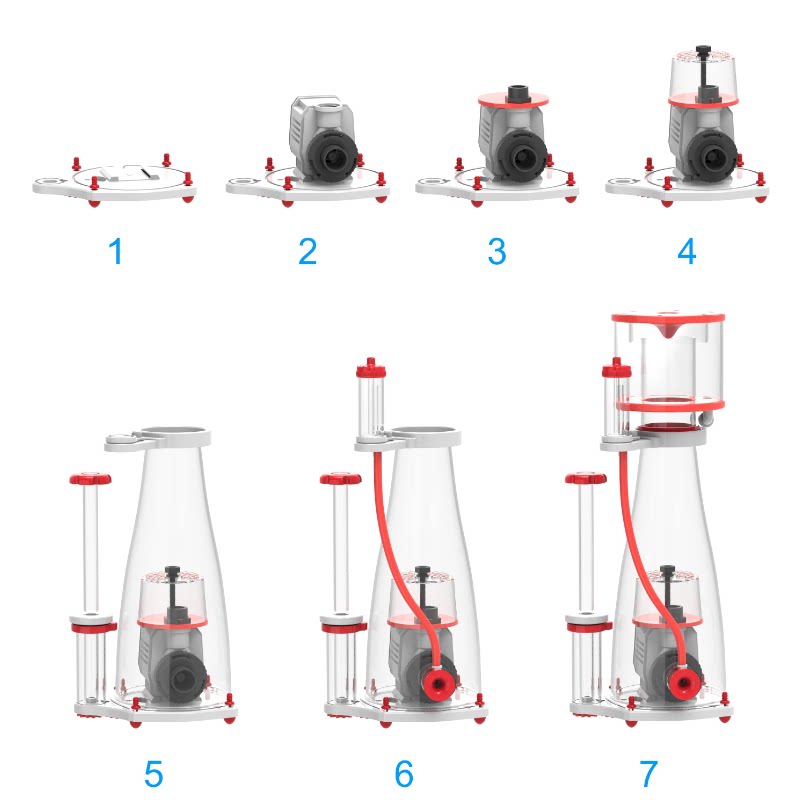 1

2

3

4

5

6

7