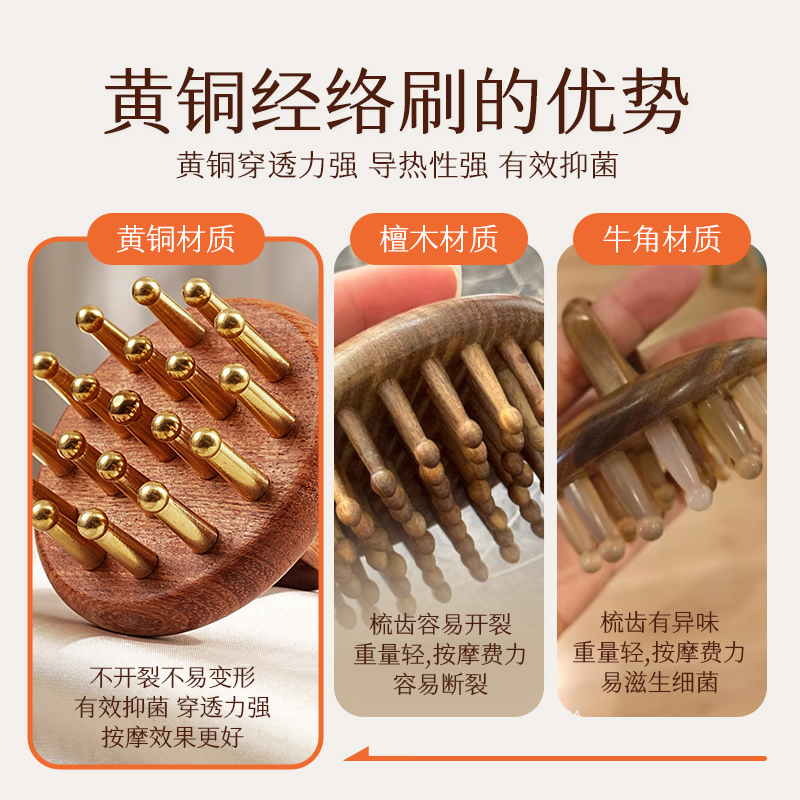 黄铜经络刷的优势

黄铜穿透力强 导热性强 有效抑菌

黄铜材质

不开裂不易变形
有效抑菌 穿透力强
按摩效果更好

檀木材质

梳齿容易开裂
重量轻,按摩费力
容易断裂

牛角材质

梳齿有异味
重量轻,按摩费力
易滋生细菌