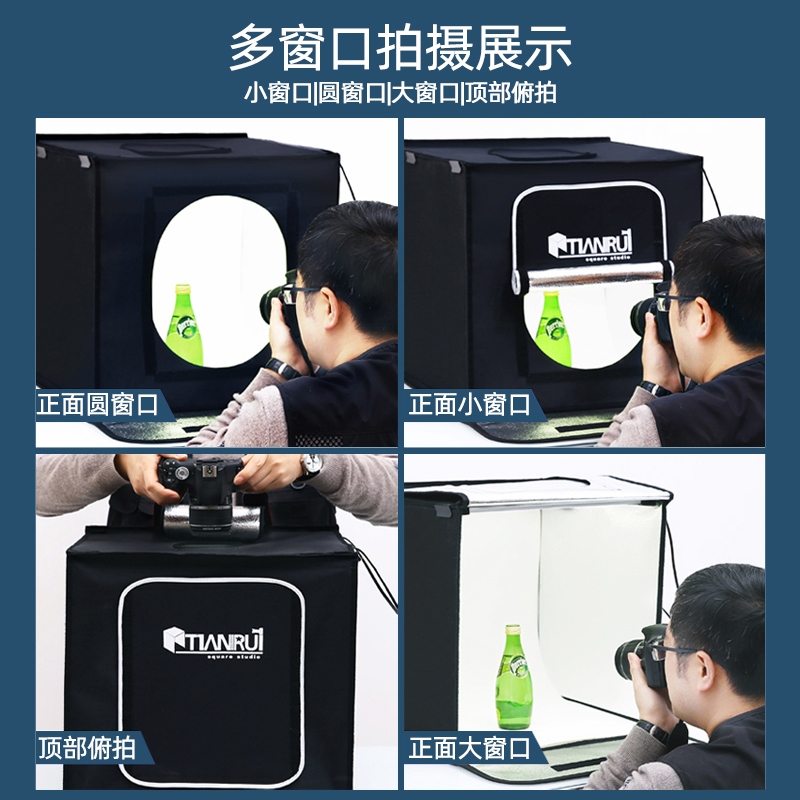 多窗口拍摄展示

小窗口|圆窗口|大窗口|顶部俯拍

正面圆窗口

TIANRUI
square studio

正面小窗口

TIANRUI
square studio

顶部俯拍

正面大窗口