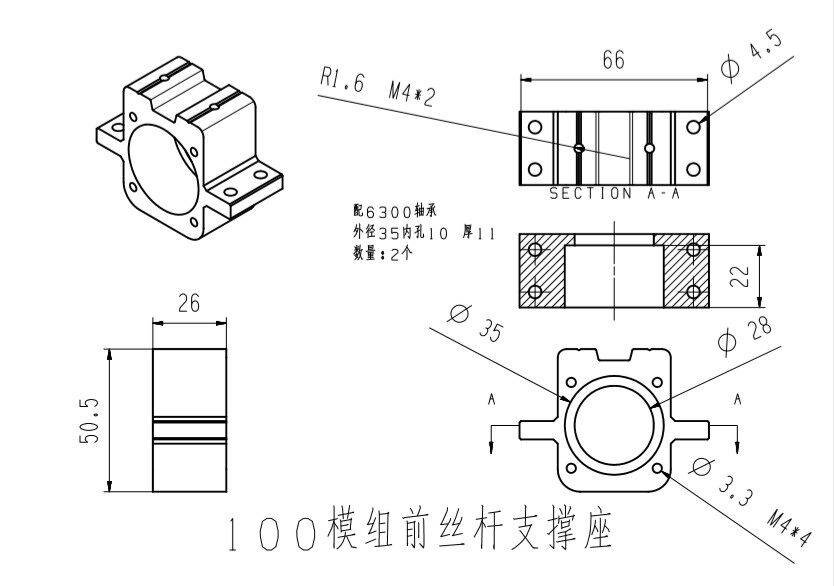 R1.6 M4*2

66

$\phi$ 4.5

SECTION A-A

配6300轴承
外径35内孔10 厚11
数量:2个

22

26

50.5

$\phi$ 35

$\phi$ 28

A

A

$\phi$ 3.3 M4*4

100模组前丝杆支撑座