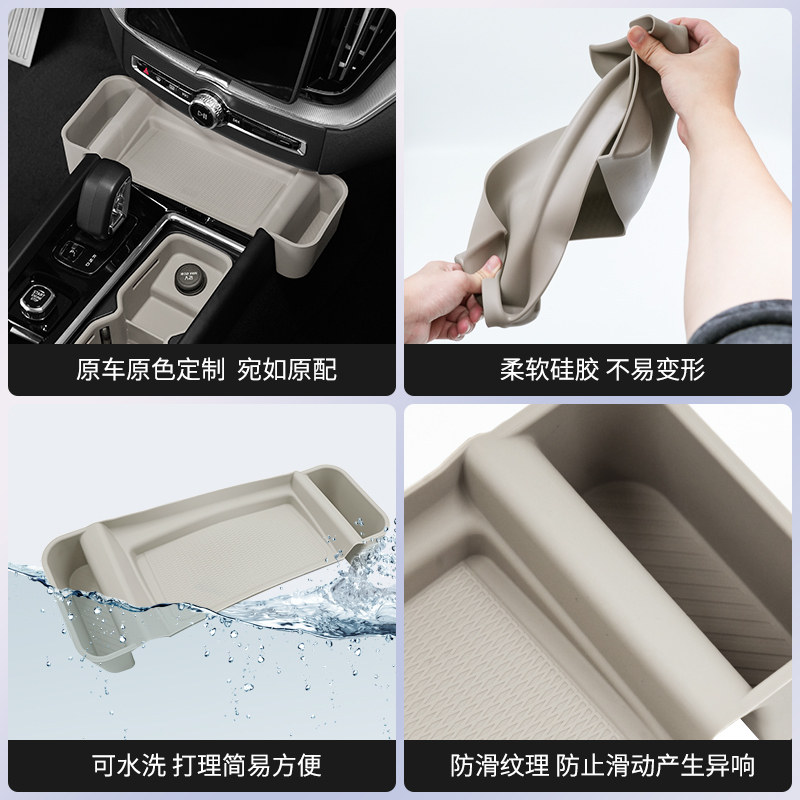 原车原色定制 宛如原配

柔软硅胶 不易变形

可水洗 打理简易方便

防滑纹理 防止滑动产生异响