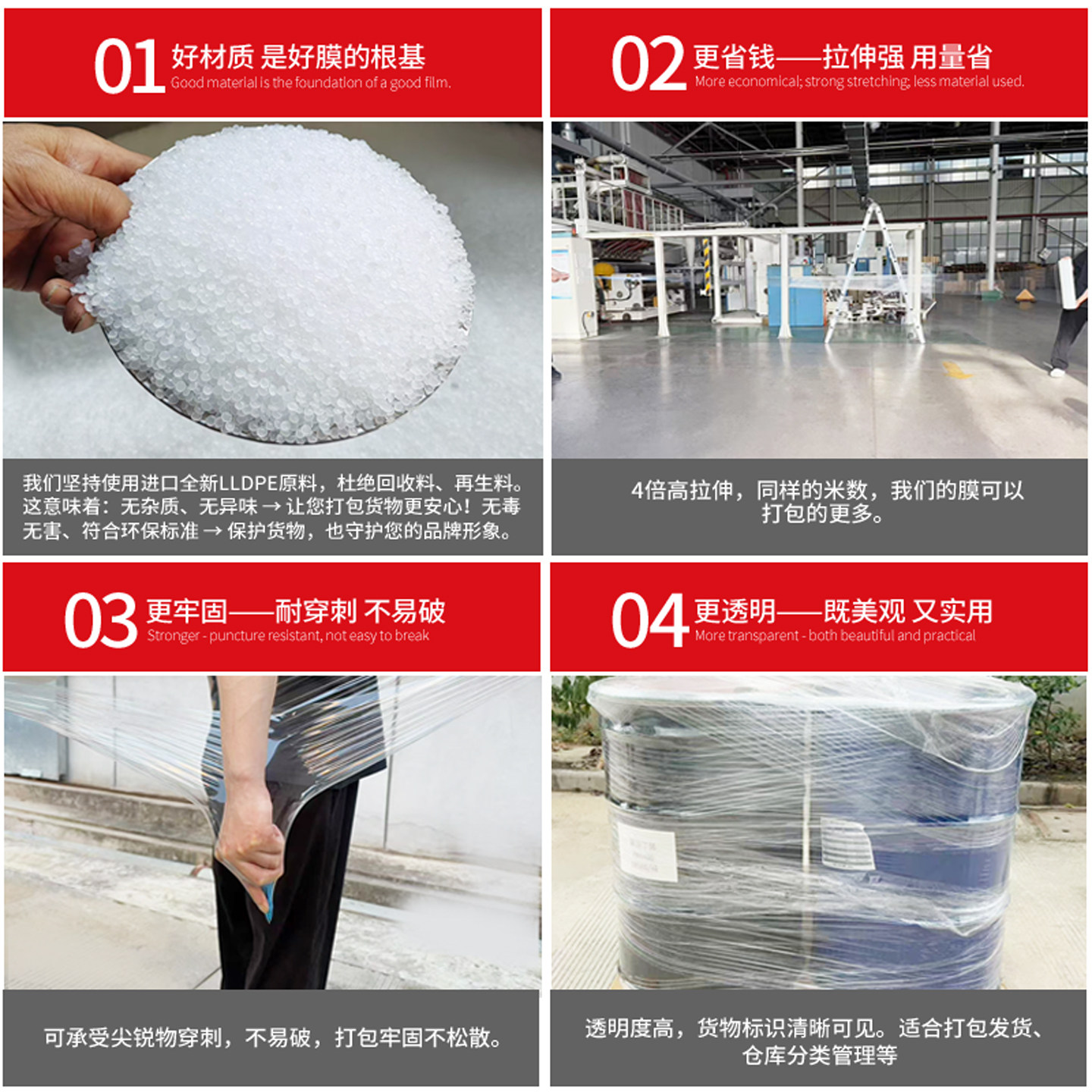 01 好材质 是好膜的根基
Good material is the foundation of a good film.

我们坚持使用进口全新LLDPE原料，杜绝回收料、再生料。这意味着：无杂质、无异味 → 让您打包货物更安心！无毒无害、符合环保标准 → 保护货物，也守护您的品牌形象。

02 更省钱——拉伸强 用量省
More economical; strong stretching; less material used.

4倍高拉伸，同样的米数，我们的膜可以打包的更多。

03 更牢固——耐穿刺 不易破
Stronger - puncture resistant, not easy to break

可承受尖锐物穿刺，不易破，打包牢固不松散。

04 更透明——既美观 又实用
More transparent - both beautiful and practical

透明度高，货物标识清晰可见。适合打包发货、仓库分类管理等