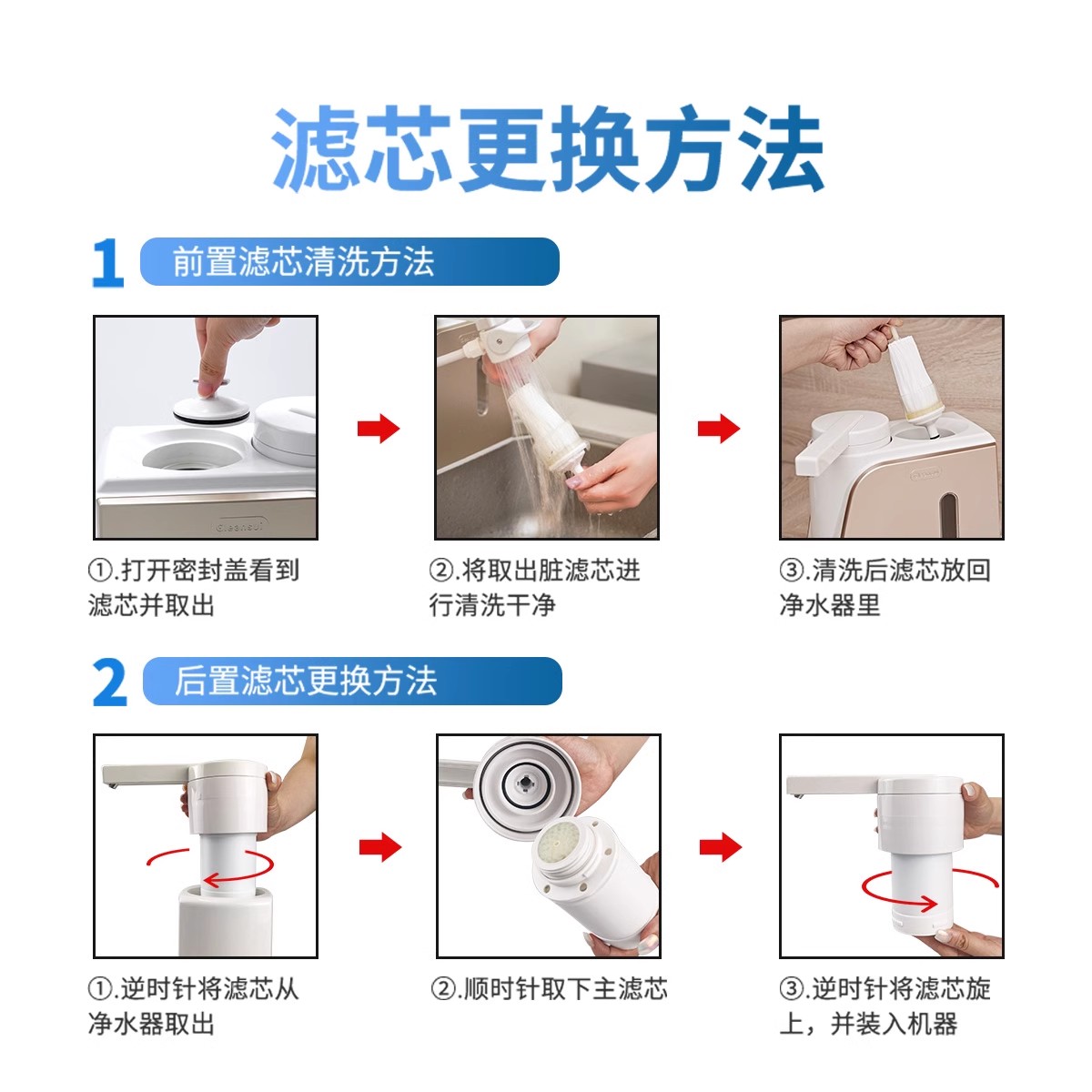 滤芯更换方法

1 前置滤芯清洗方法

Cleansui

①.打开密封盖看到滤芯并取出

②.将取出脏滤芯进行清洗干净

③.清洗后滤芯放回净水器里

2 后置滤芯更换方法

①.逆时针将滤芯从净水器取出

②.顺时针取下主滤芯

③.逆时针将滤芯旋上，并装入机器