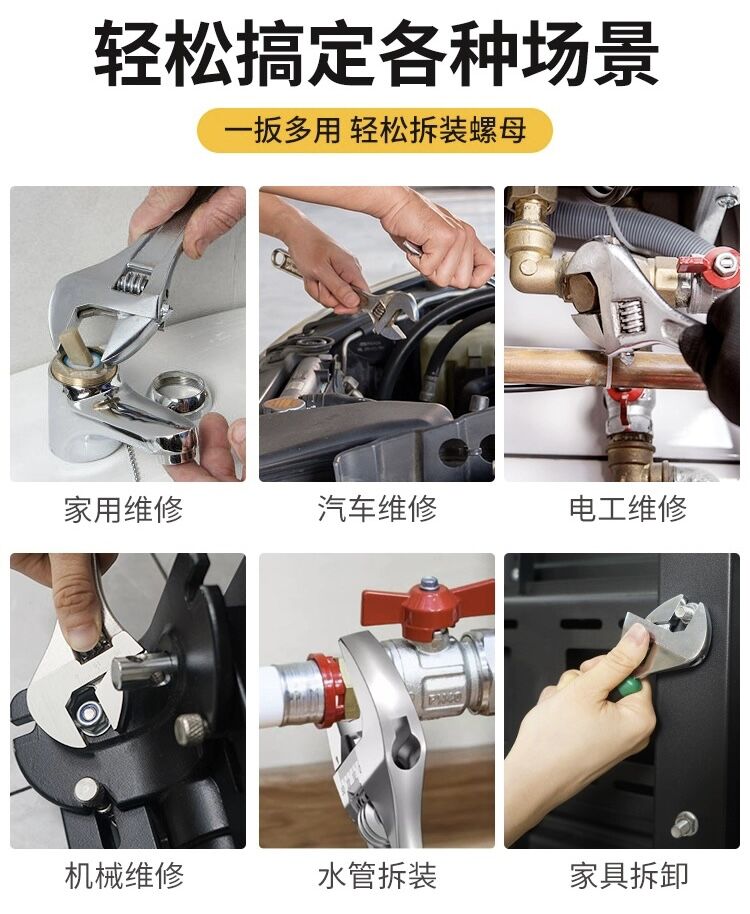 轻松搞定各种场景

一扳多用 轻松拆装螺母

家用维修

汽车维修

电工维修

机械维修

水管拆装

家具拆卸