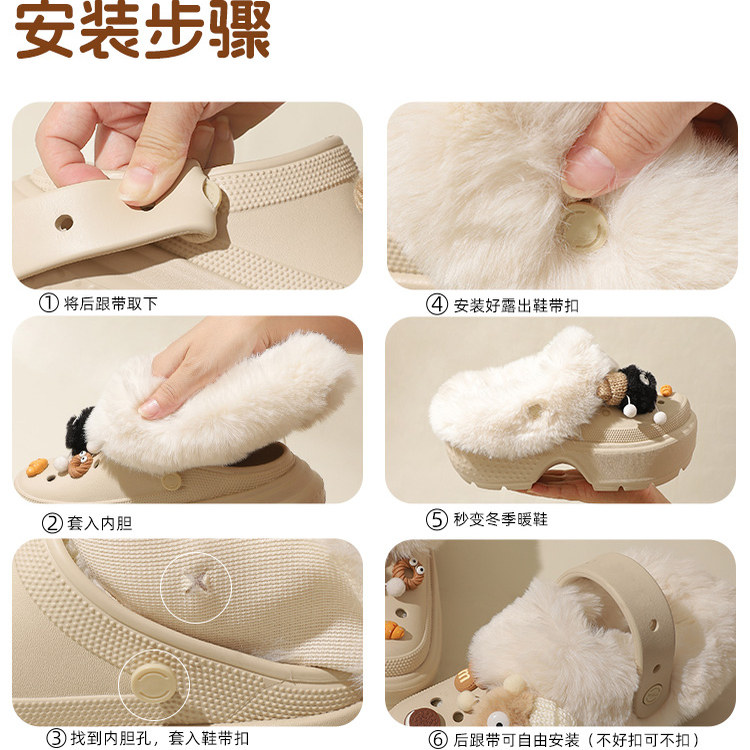 安装步骤

① 将后跟带取下

② 套入内胆

③ 找到内胆孔，套入鞋带扣

④ 安装好露出鞋带扣

⑤ 秒变冬季暖鞋

⑥ 后跟带可自由安装（不好扣可不扣）