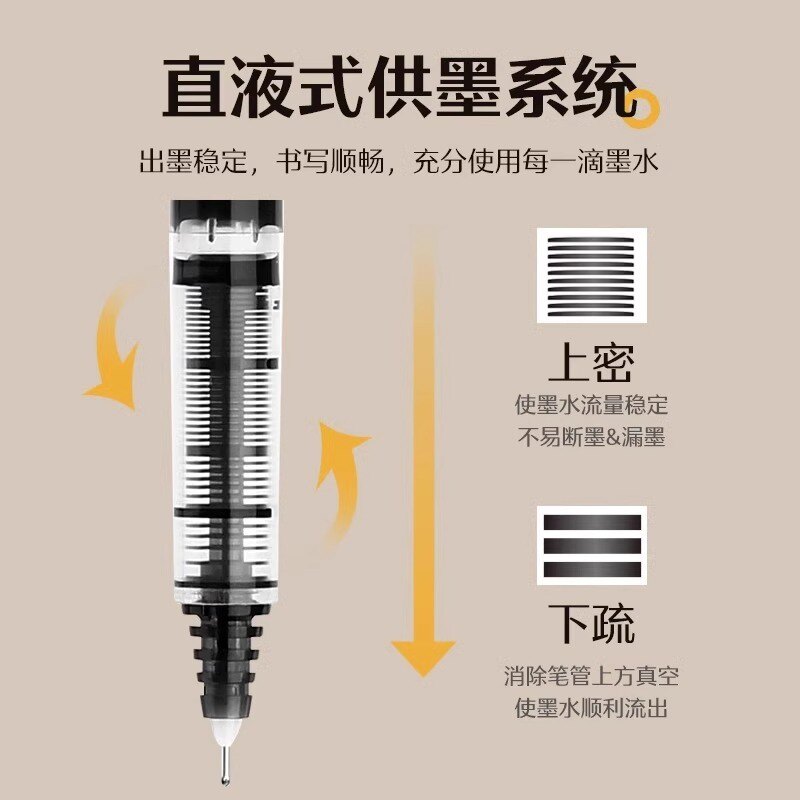 直液式供墨系统

出墨稳定，书写顺畅，充分使用每一滴墨水

上密

使墨水流量稳定
不易断墨&漏墨

下疏

消除笔管上方真空
使墨水顺利流出